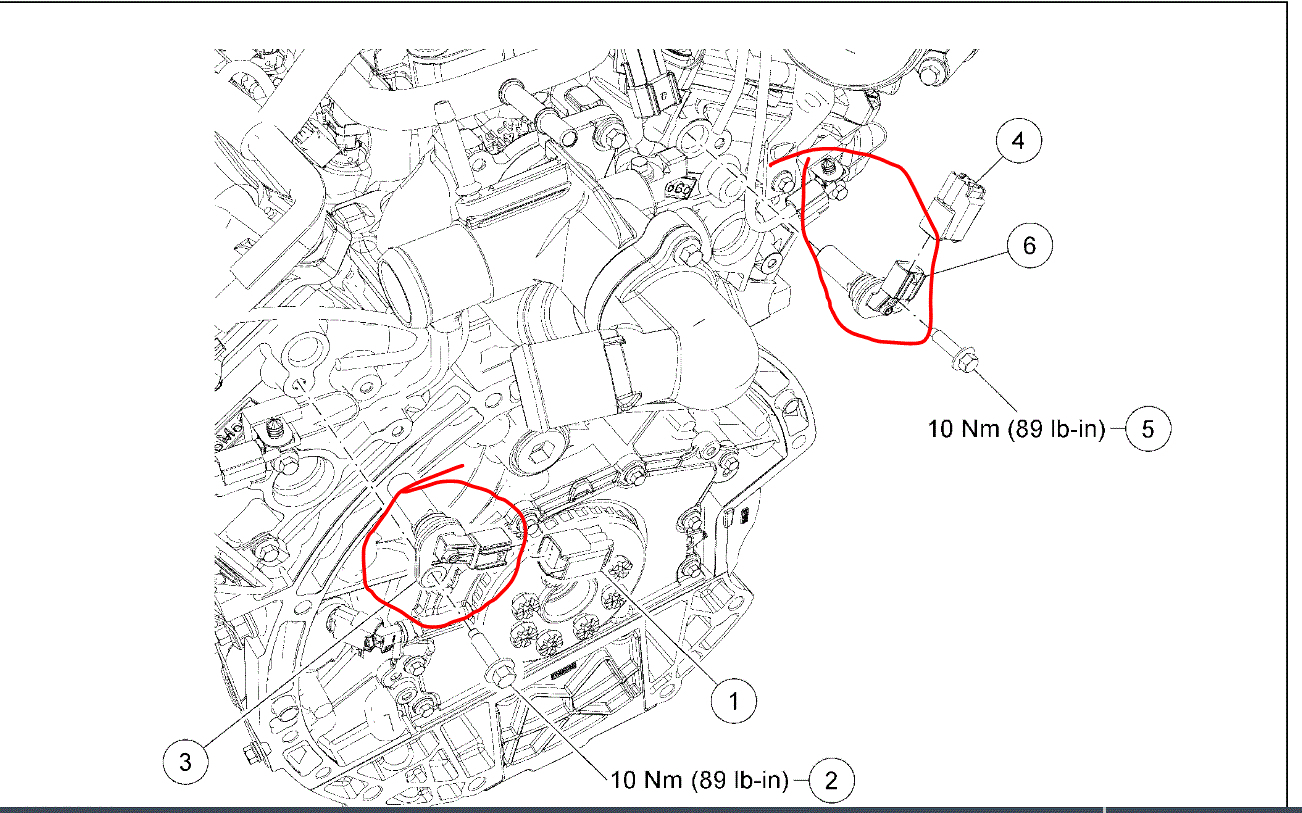 4

6

10 Nm (89 lb-in) 5

1

3

10 Nm (89 lb-in) 2