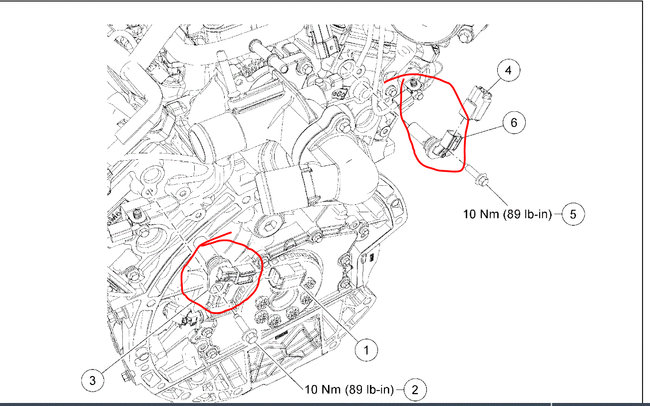 4

6

10 Nm (89 lb-in) 5

1

3

10 Nm (89 lb-in) 2