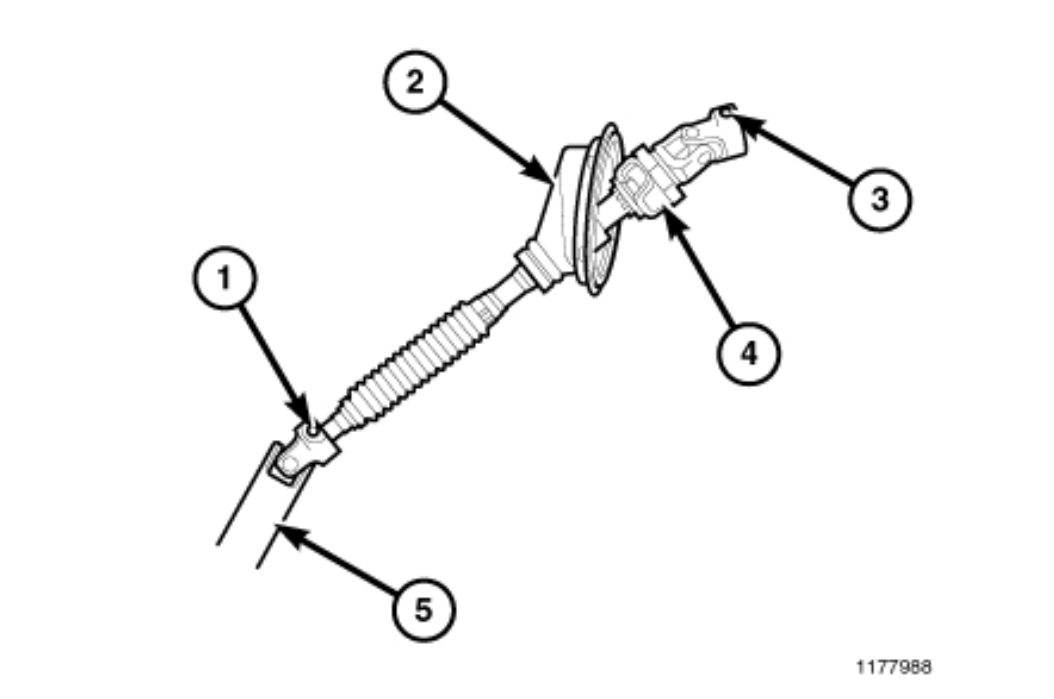 2
3
1
4
5
1177988