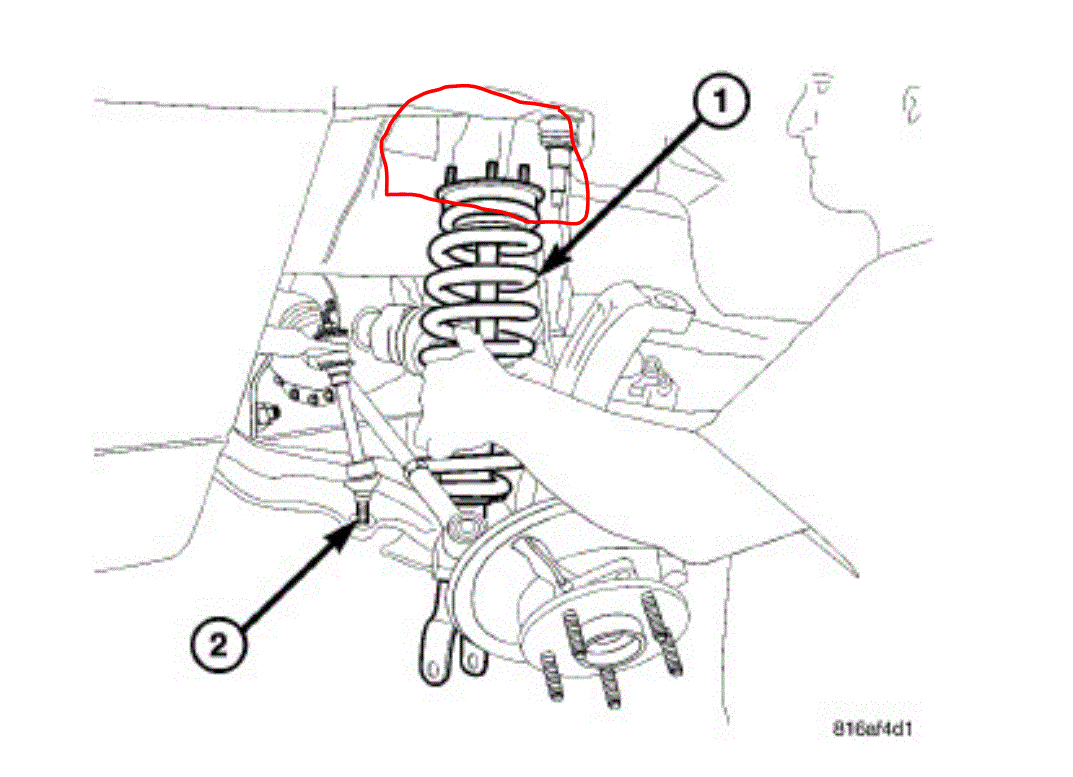 1
2
816af4d1