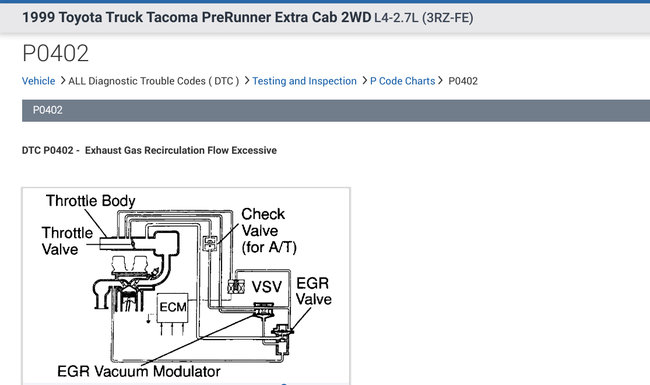 1999 Toyota Truck Tacoma PreRunner Extra Cab 2WD L4-2.7L (3RZ-FE)

P0402

Vehicle > ALL Diagnostic Trouble Codes ( DTC ) > Testing and Inspection > P Code Charts > P0402

P0402

DTC P0402 - Exhaust Gas Recirculation Flow Excessive

Throttle Body
Throttle Valve
Check Valve (for A/T)
VSV
EGR Valve
ECM
EGR Vacuum Modulator