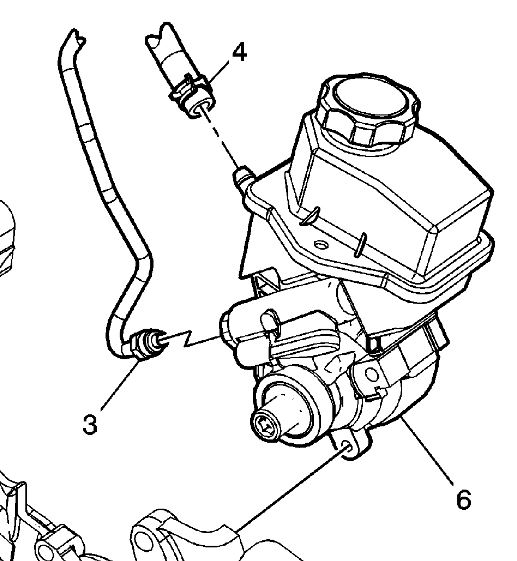 4
3
6