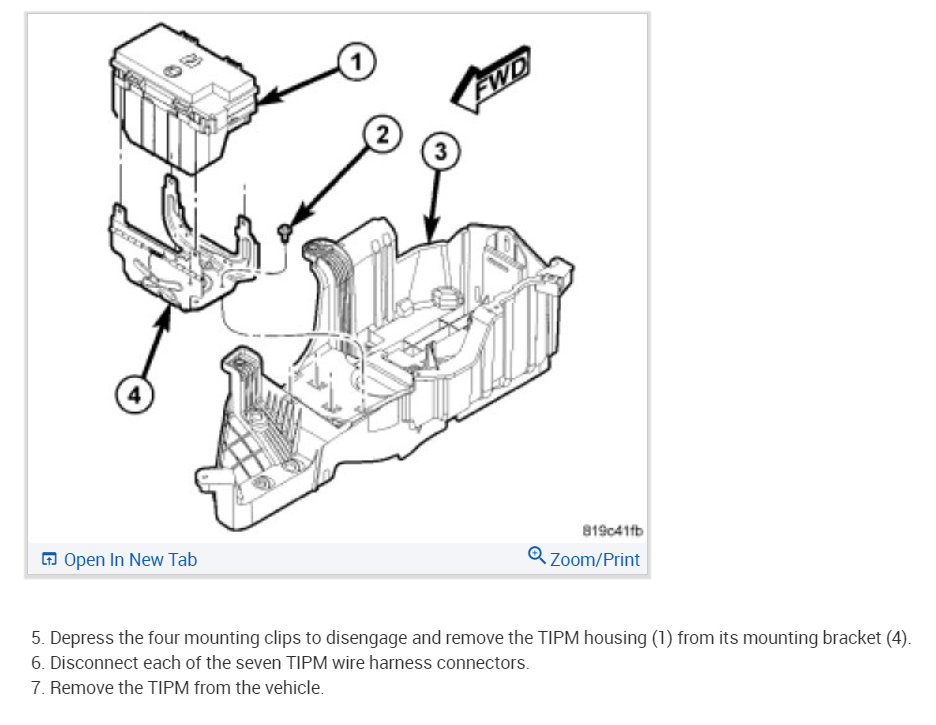 1

FWD

2

3

4

819c41fb

Open In New Tab

Zoom/Print

5. Depress the four mounting clips to disengage and remove the TIPM housing (1) from its mounting bracket (4).
6. Disconnect each of the seven TIPM wire harness connectors.
7. Remove the TIPM from the vehicle.