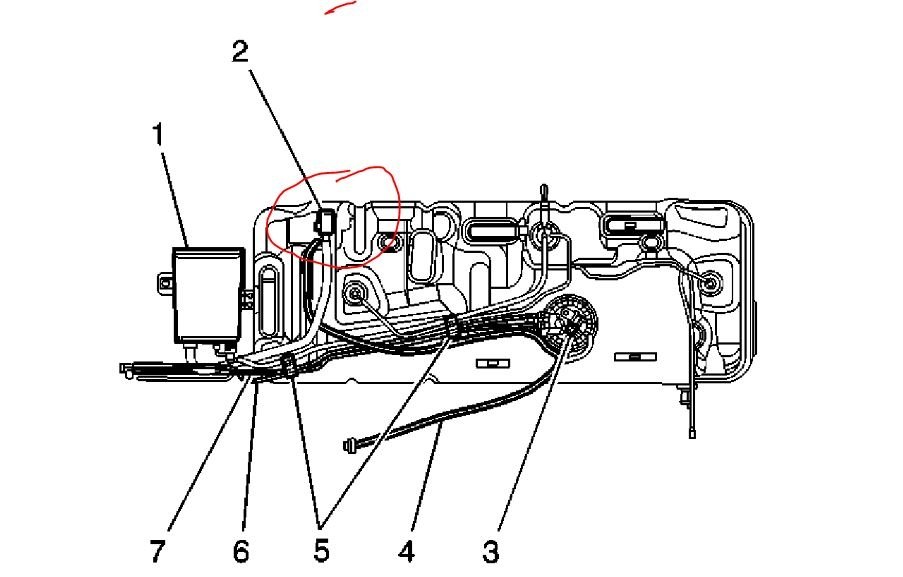 2
1
7
6
5
4
3