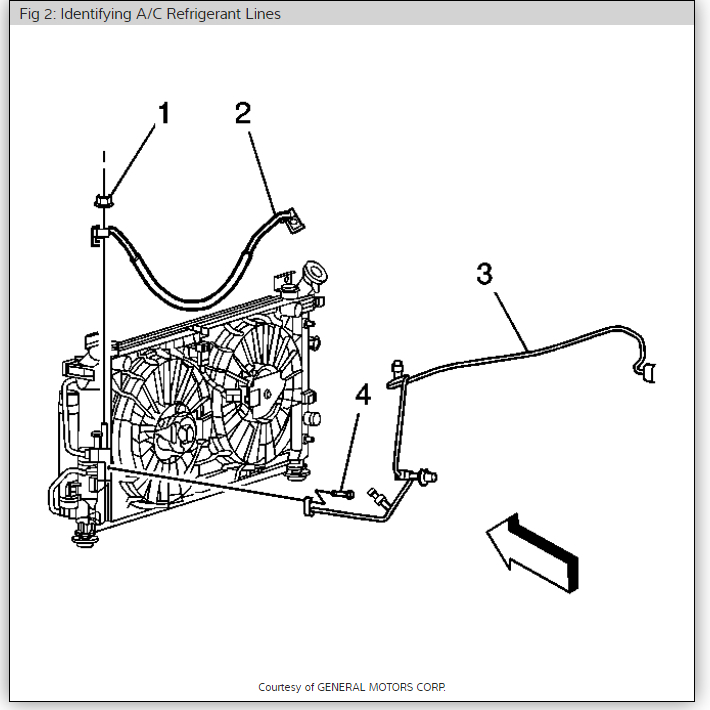 Fig 2: Identifying A/C Refrigerant Lines

1

2

3

4

Courtesy of GENERAL MOTORS CORP.