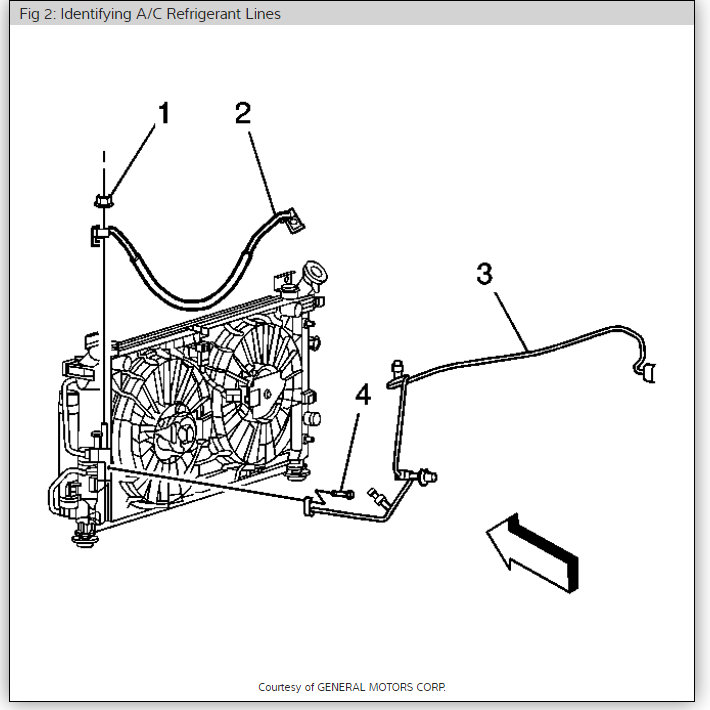 Fig 2: Identifying A/C Refrigerant Lines

1

2

3

4

Courtesy of GENERAL MOTORS CORP.