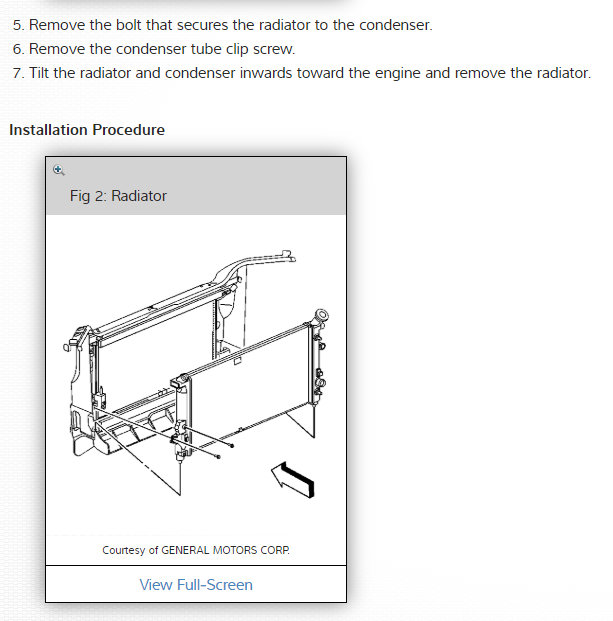 5. Remove the bolt that secures the radiator to the condenser.
6. Remove the condenser tube clip screw.
7. Tilt the radiator and condenser inwards toward the engine and remove the radiator.

Installation Procedure

Fig 2: Radiator

Courtesy of GENERAL MOTORS CORP.

View Full-Screen