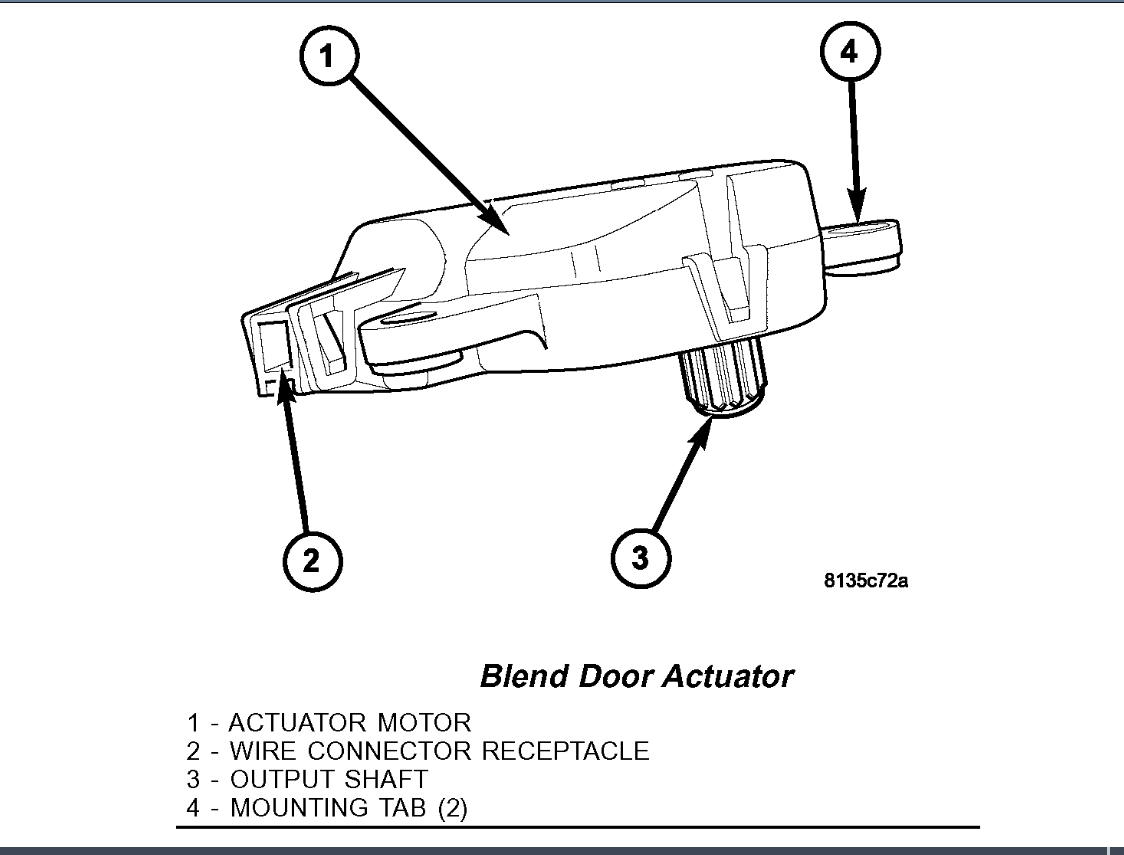 1

4

2

3

8135c72a

Blend Door Actuator

1 - ACTUATOR MOTOR
2 - WIRE CONNECTOR RECEPTACLE
3 - OUTPUT SHAFT
4 - MOUNTING TAB (2)