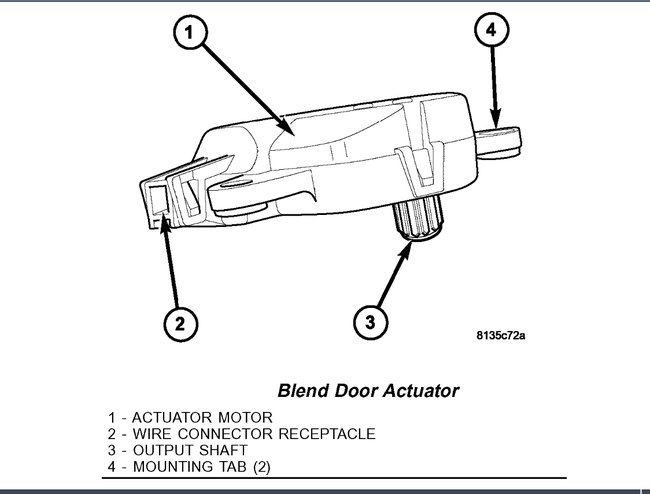 1

4

2

3

8135c72a

Blend Door Actuator

1 - ACTUATOR MOTOR
2 - WIRE CONNECTOR RECEPTACLE
3 - OUTPUT SHAFT
4 - MOUNTING TAB (2)