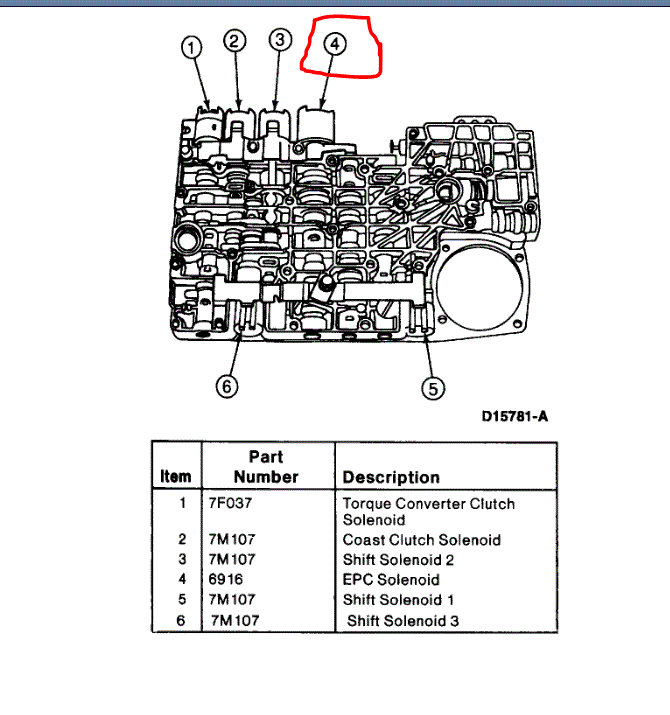 1
2
3
4

6
5

D15781-A

| Item | Part Number | Description |
|---|---|---|
| 1 | 7F037 | Torque Converter Clutch Solenoid |
| 2 | 7M107 | Coast Clutch Solenoid |
| 3 | 7M107 | Shift Solenoid 2 |
| 4 | 6916 | EPC Solenoid |
| 5 | 7M107 | Shift Solenoid 1 |
| 6 | 7M107 | Shift Solenoid 3 |