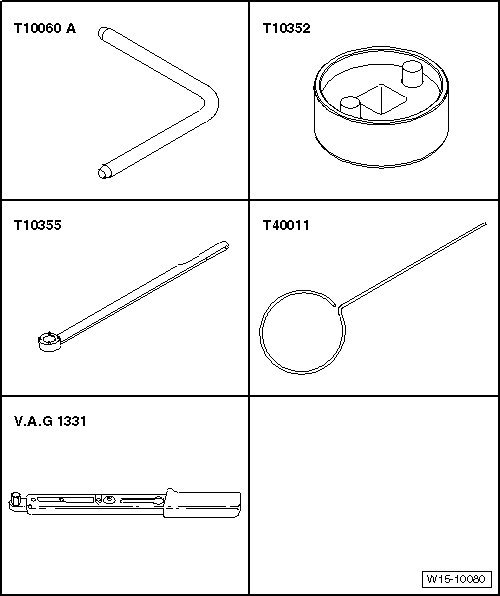 T10060 A

T10352

T10355

T40011

V.A.G 1331

W15-10080