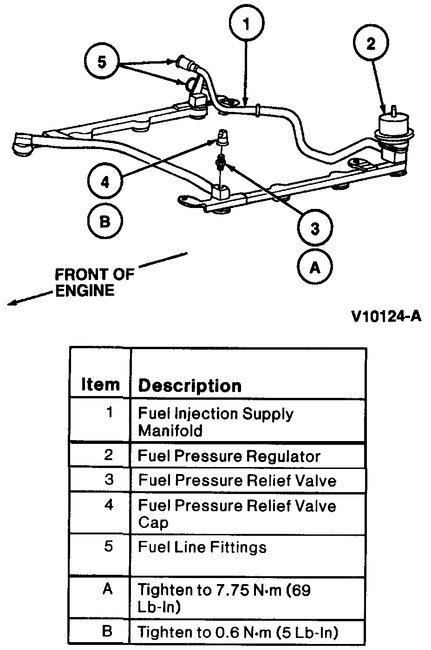 1

2

5

4

B

3

A

FRONT OF ENGINE

V10124-A

| Item | Description |
|---|---|
| 1 | Fuel Injection Supply Manifold |
| 2 | Fuel Pressure Regulator |
| 3 | Fuel Pressure Relief Valve |
| 4 | Fuel Pressure Relief Valve Cap |
| 5 | Fuel Line Fittings |
| A | Tighten to 7.75 N·m (69 Lb-In) |
| B | Tighten to 0.6 N·m (5 Lb-In) |