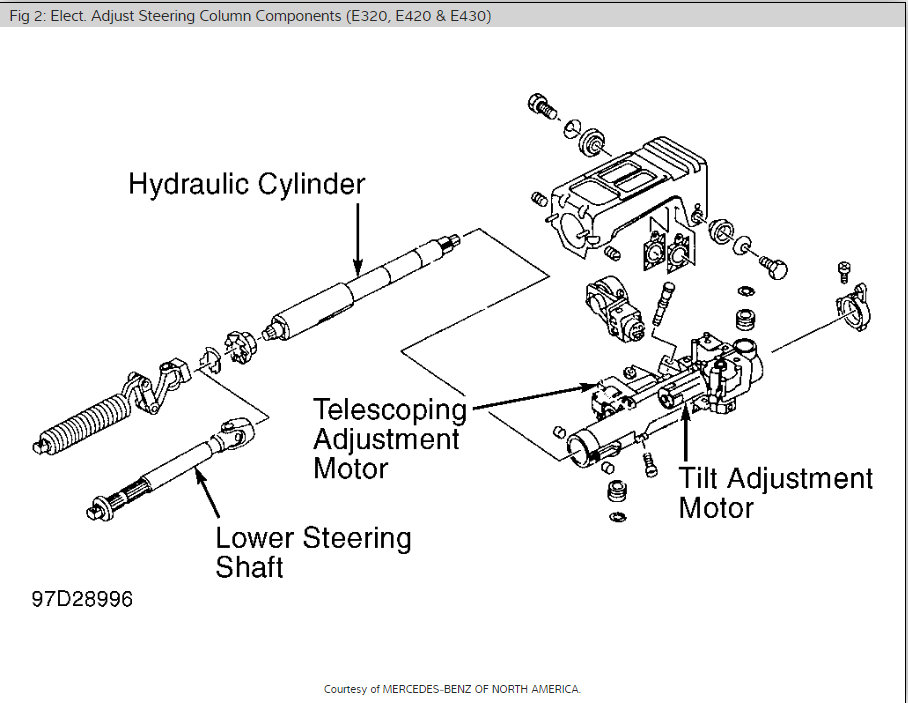 Fig 2: Elect. Adjust Steering Column Components (E320, E420 & E430)

Hydraulic Cylinder

Telescoping Adjustment Motor

Tilt Adjustment Motor

Lower Steering Shaft

97D28996

Courtesy of MERCEDES-BENZ OF NORTH AMERICA.