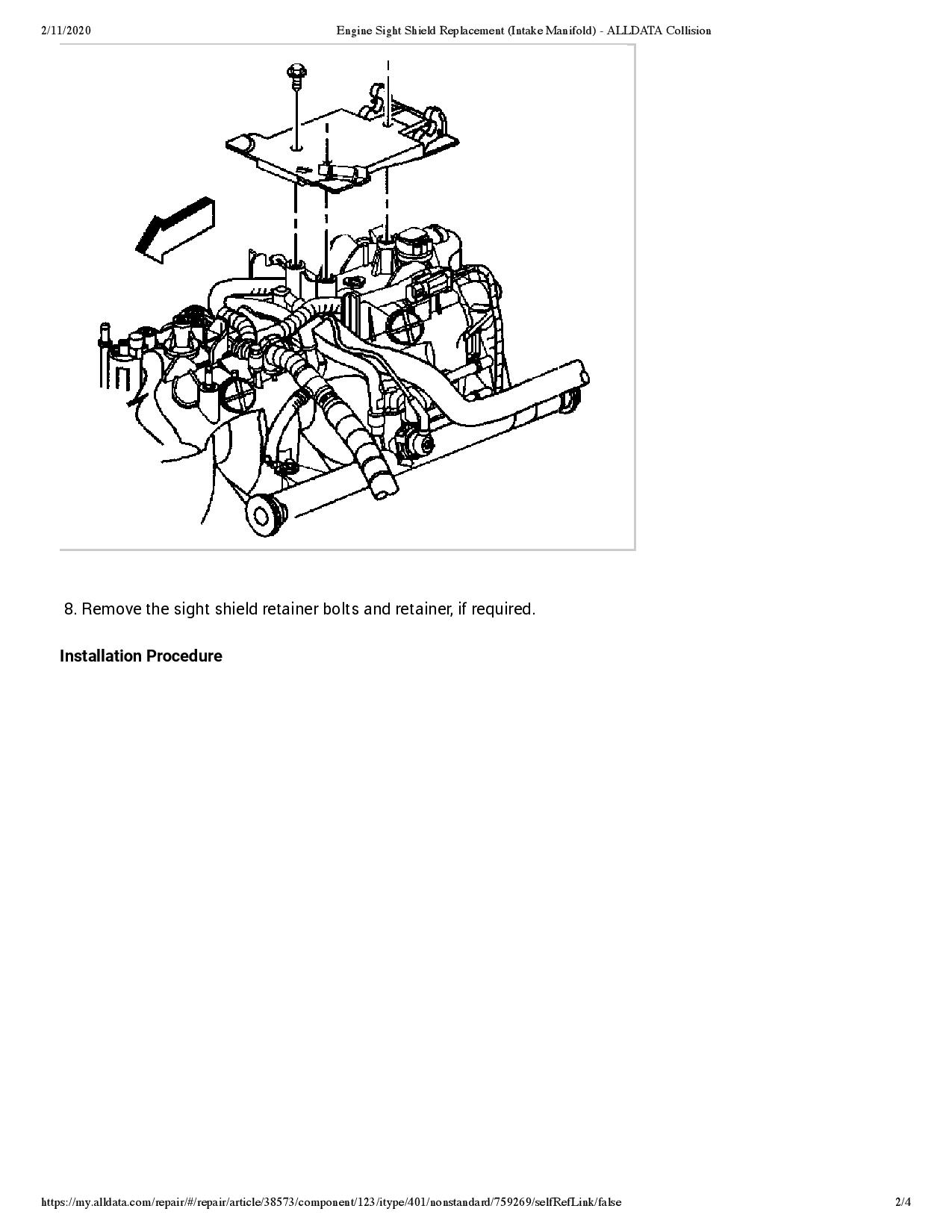 2/11/2020 Engine Sight Shield Replacement (Intake Manifold) - ALLDATA Collision

8. Remove the sight shield retainer bolts and retainer, if required.

Installation Procedure

https://my.alldata.com/repair/#/repair/article/38573/component/123/itype/401/nonstandard/759269/selfRefLink/false 2/4