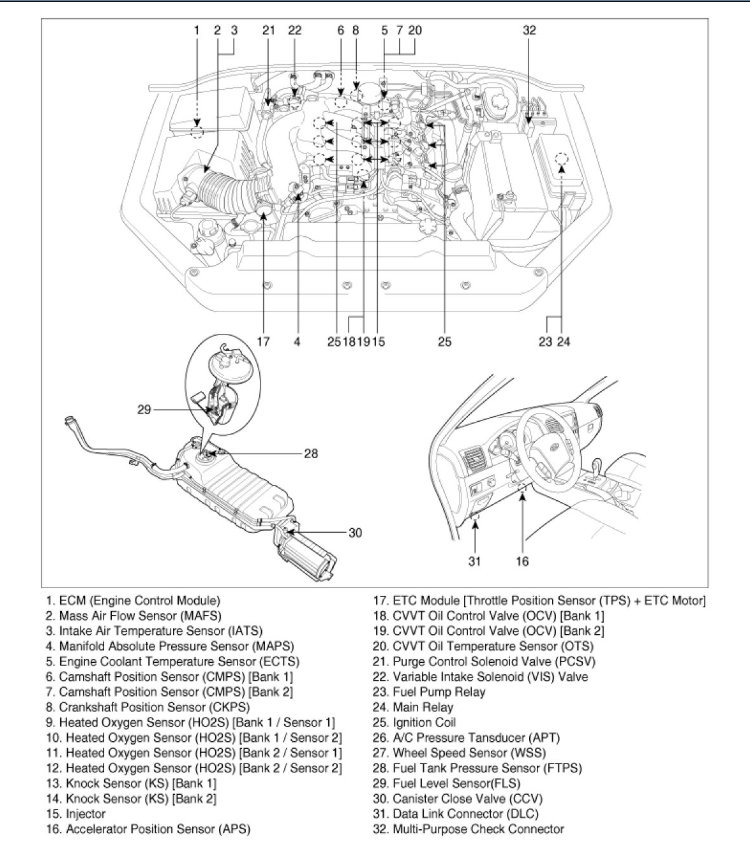 1 2 3 21 22 6 8 5 7 20 32

17 4 25 18 19 15 25 23 24

29

28

30

31 16

1. ECM (Engine Control Module)
2. Mass Air Flow Sensor (MAFS)
3. Intake Air Temperature Sensor (IATS)
4. Manifold Absolute Pressure Sensor (MAPS)
5. Engine Coolant Temperature Sensor (ECTS)
6. Camshaft Position Sensor (CMPS) [Bank 1]
7. Camshaft Position Sensor (CMPS) [Bank 2]
8. Crankshaft Position Sensor (CKPS)
9. Heated Oxygen Sensor (HO2S) [Bank 1 / Sensor 1]
10. Heated Oxygen Sensor (HO2S) [Bank 1 / Sensor 2]
11. Heated Oxygen Sensor (HO2S) [Bank 2 / Sensor 1]
12. Heated Oxygen Sensor (HO2S) [Bank 2 / Sensor 2]
13. Knock Sensor (KS) [Bank 1]
14. Knock Sensor (KS) [Bank 2]
15. Injector
16. Accelerator Position Sensor (APS)

17. ETC Module [Throttle Position Sensor (TPS) + ETC Motor]
18. CVVT Oil Control Valve (OCV) [Bank 1]
19. CVVT Oil Control Valve (OCV) [Bank 2]
20. CVVT Oil Temperature Sensor (OTS)
21. Purge Control Solenoid Valve (PCSV)
22. Variable Intake Solenoid (VIS) Valve
23. Fuel Pump Relay
24. Main Relay
25. Ignition Coil
26. A/C Pressure Tansducer (APT)
27. Wheel Speed Sensor (WSS)
28. Fuel Tank Pressure Sensor (FTPS)
29. Fuel Level Sensor(FLS)
30. Canister Close Valve (CCV)
31. Data Link Connector (DLC)
32. Multi-Purpose Check Connector