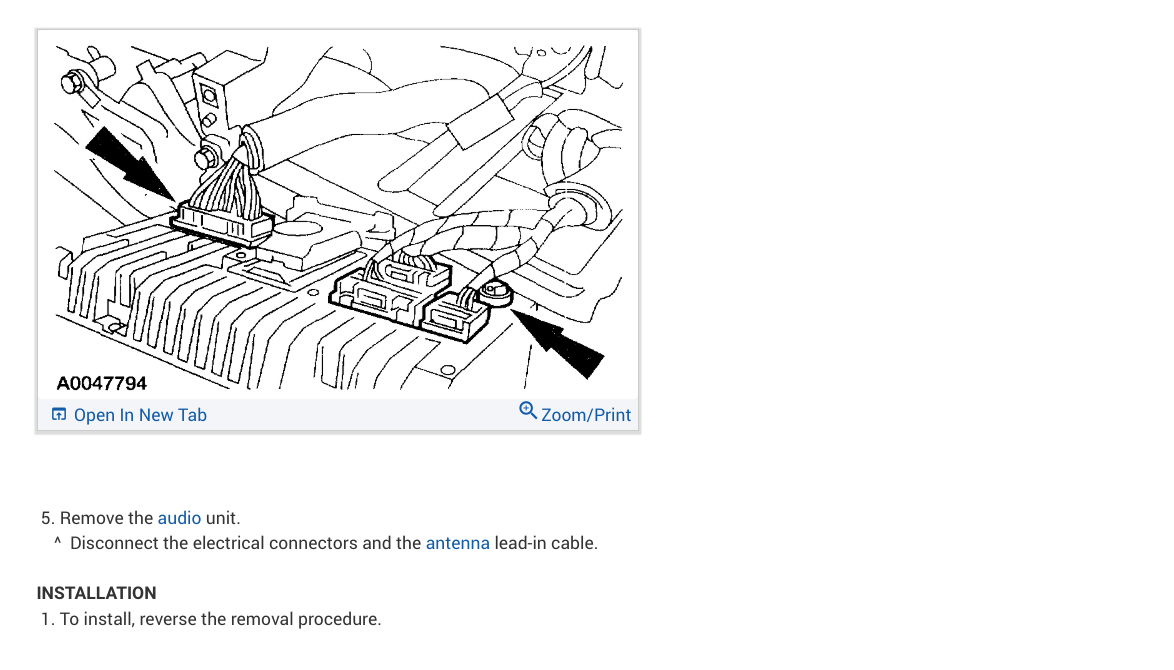 A0047794

Open In New Tab

Zoom/Print

5. Remove the audio unit.

^ Disconnect the electrical connectors and the antenna lead-in cable.

INSTALLATION

1. To install, reverse the removal procedure.