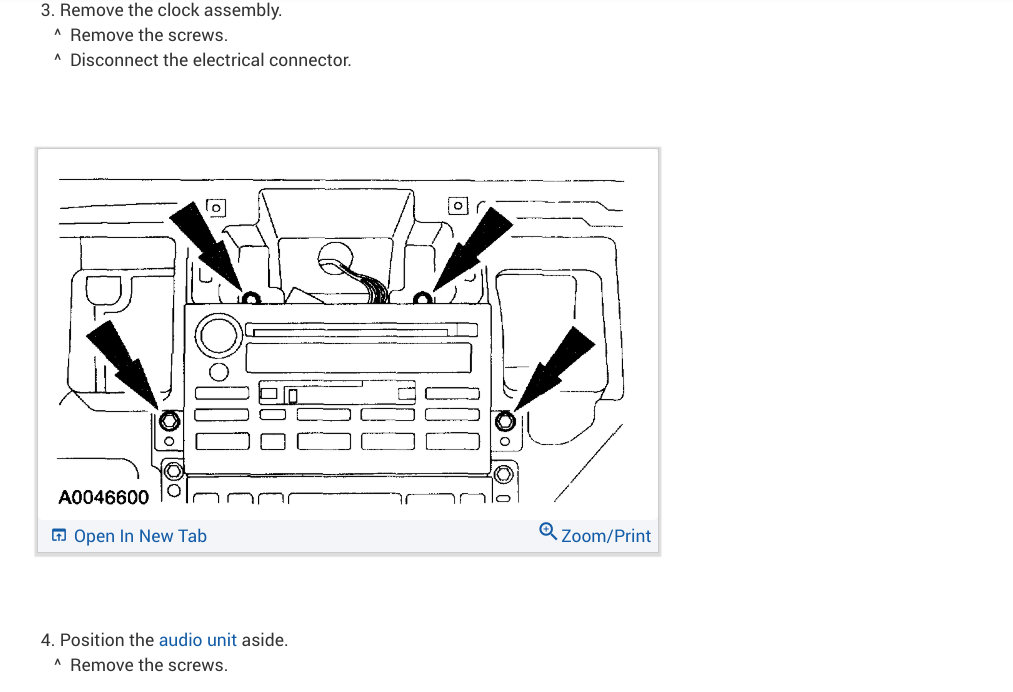 3. Remove the clock assembly.
^ Remove the screws.
^ Disconnect the electrical connector.

A0046600

Open In New Tab

Zoom/Print

4. Position the audio unit aside.
^ Remove the screws.