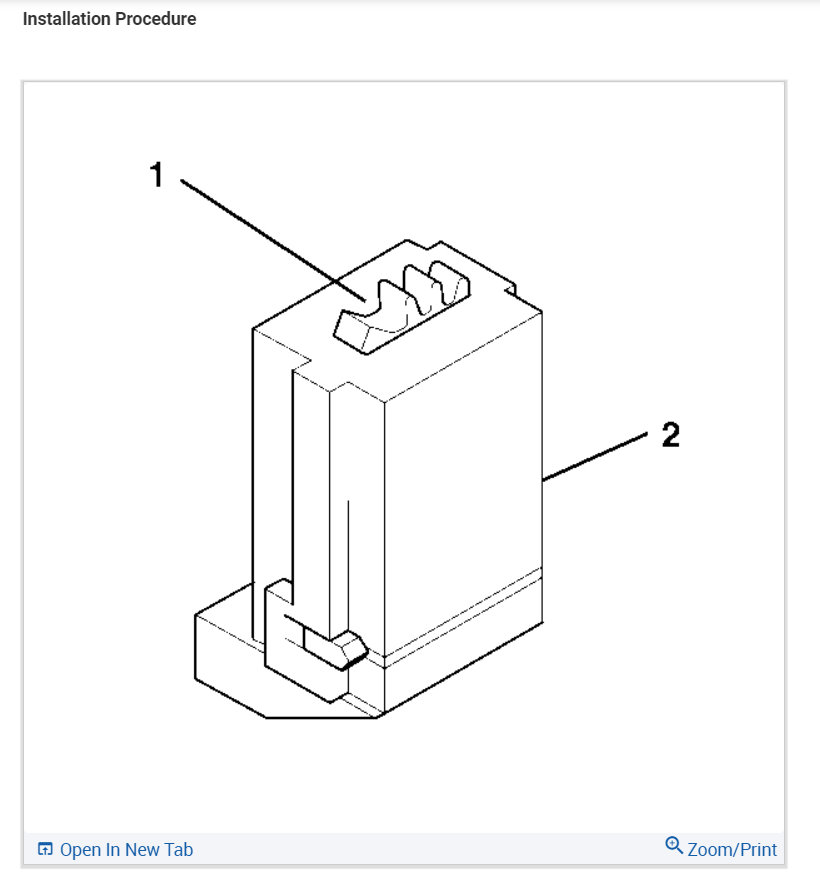 Installation Procedure

1

2

Open In New Tab

Zoom/Print