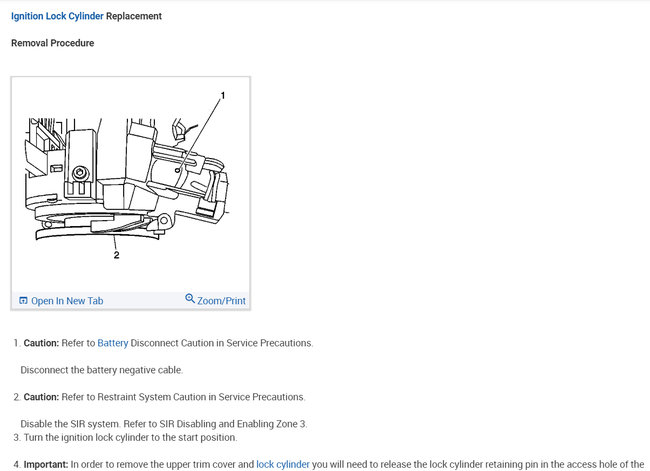 Ignition Lock Cylinder Replacement

Removal Procedure

1

2

Open In New Tab

Zoom/Print

1. Caution: Refer to Battery Disconnect Caution in Service Precautions.

Disconnect the battery negative cable.

2. Caution: Refer to Restraint System Caution in Service Precautions.

Disable the SIR system. Refer to SIR Disabling and Enabling Zone 3.

3. Turn the ignition lock cylinder to the start position.

4. Important: In order to remove the upper trim cover and lock cylinder you will need to release the lock cylinder retaining pin in the access hole of the