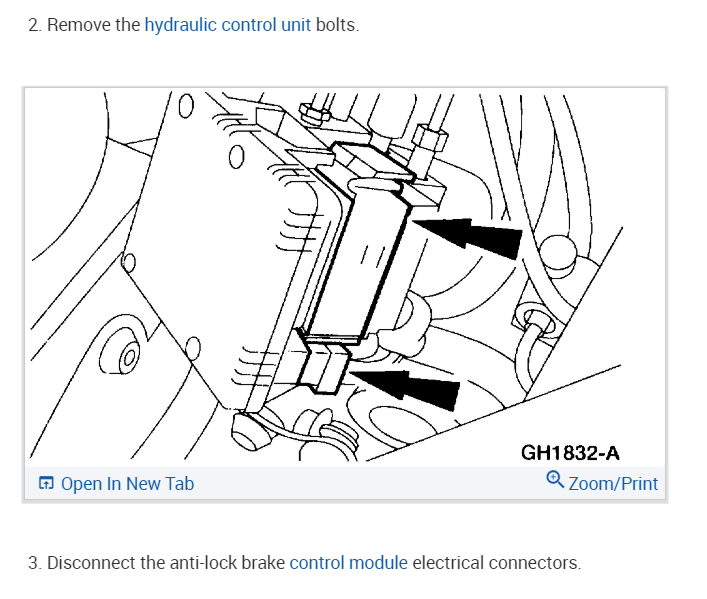 2. Remove the hydraulic control unit bolts.

GH1832-A

Open In New Tab

Zoom/Print

3. Disconnect the anti-lock brake control module electrical connectors.