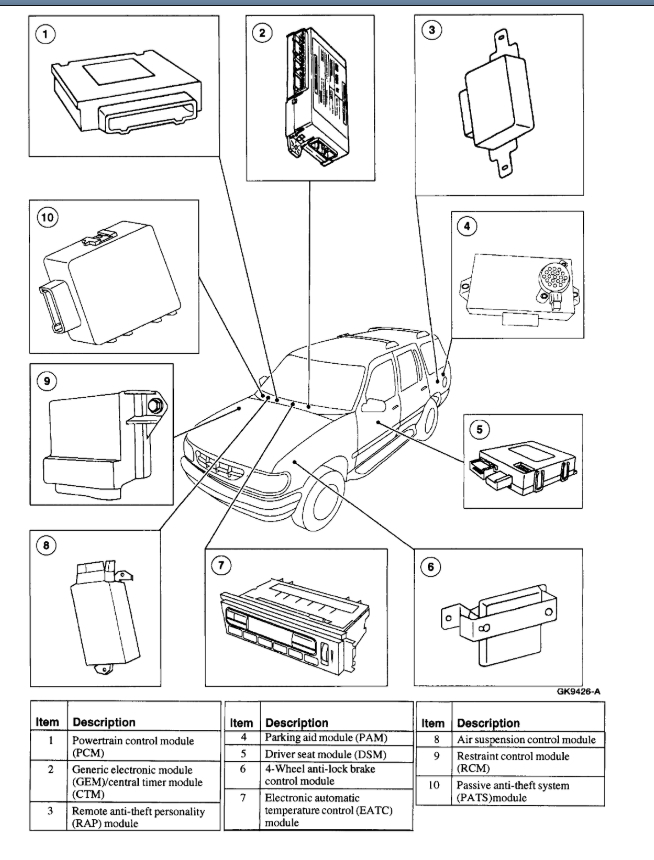 1

2

3

10

4

9

5

8

7

6

GK9426-A

| Item | Description |
|---|---|
| 1 | Powertrain control module (PCM) |
| 2 | Generic electronic module (GEM)/central timer module (CTM) |
| 3 | Remote anti-theft personality (RAP) module |

| Item | Description |
|---|---|
| 4 | Parking aid module (PAM) |
| 5 | Driver seat module (DSM) |
| 6 | 4-Wheel anti-lock brake control module |
| 7 | Electronic automatic temperature control (EATC) module |

| Item | Description |
|---|---|
| 8 | Air suspension control module |
| 9 | Restraint control module (RCM) |
| 10 | Passive anti-theft system (PATS)module |