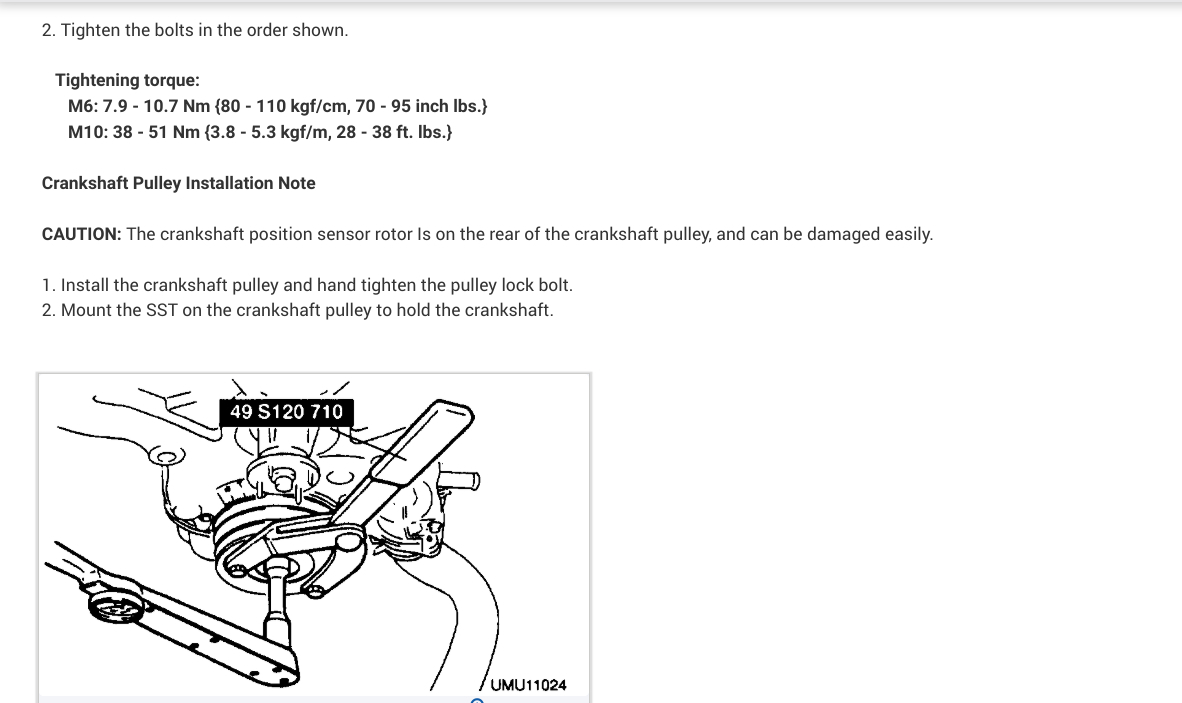 2. Tighten the bolts in the order shown.

Tightening torque:
M6: 7.9 - 10.7 Nm {80 - 110 kgf/cm, 70 - 95 inch lbs.}
M10: 38 - 51 Nm {3.8 - 5.3 kgf/m, 28 - 38 ft. lbs.}

Crankshaft Pulley Installation Note

CAUTION: The crankshaft position sensor rotor Is on the rear of the crankshaft pulley, and can be damaged easily.

1. Install the crankshaft pulley and hand tighten the pulley lock bolt.
2. Mount the SST on the crankshaft pulley to hold the crankshaft.

49 S120 710

UMU11024