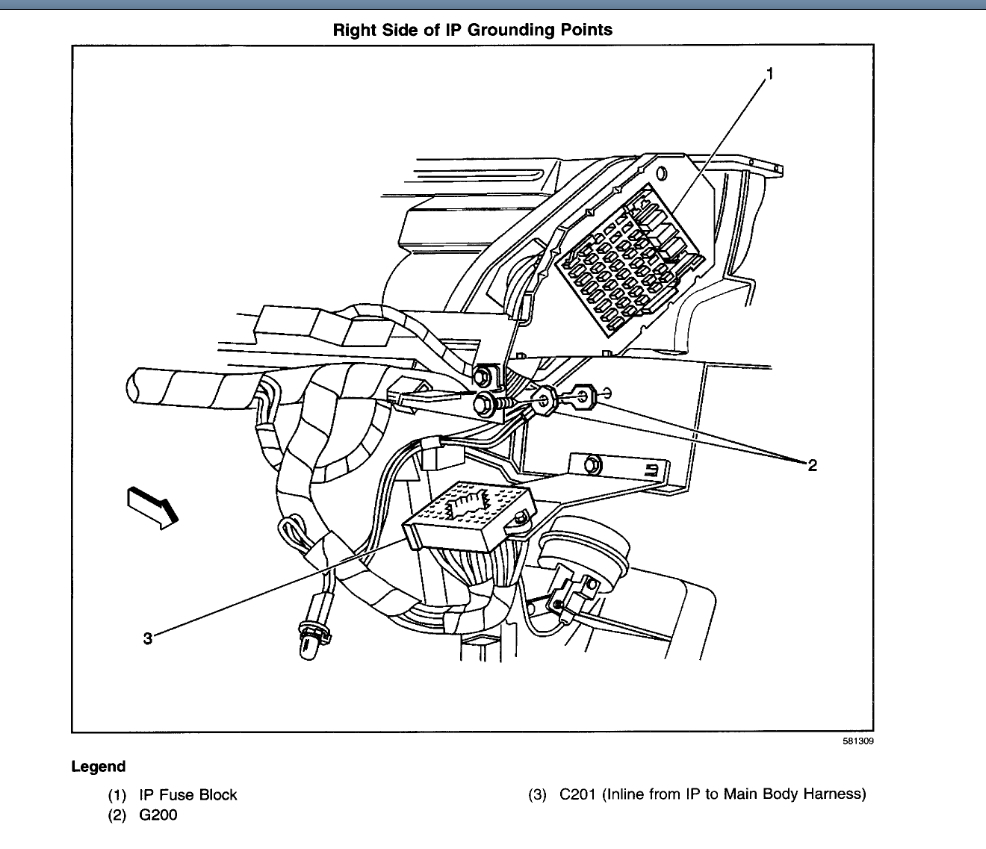 Right Side of IP Grounding Points

1

2

3

581309

Legend

(1) IP Fuse Block
(2) G200

(3) C201 (Inline from IP to Main Body Harness)