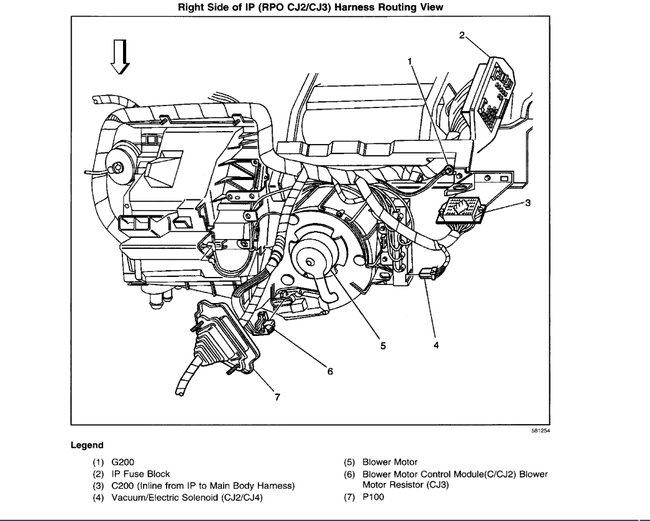 Right Side of IP (RPO CJ2/CJ3) Harness Routing View

2
1
3
5
4
6
7

581254

Legend

(1) G200
(2) IP Fuse Block
(3) C200 (Inline from IP to Main Body Harness)
(4) Vacuum/Electric Solenoid (CJ2/CJ4)

(5) Blower Motor
(6) Blower Motor Control Module(C/CJ2) Blower Motor Resistor (CJ3)
(7) P100