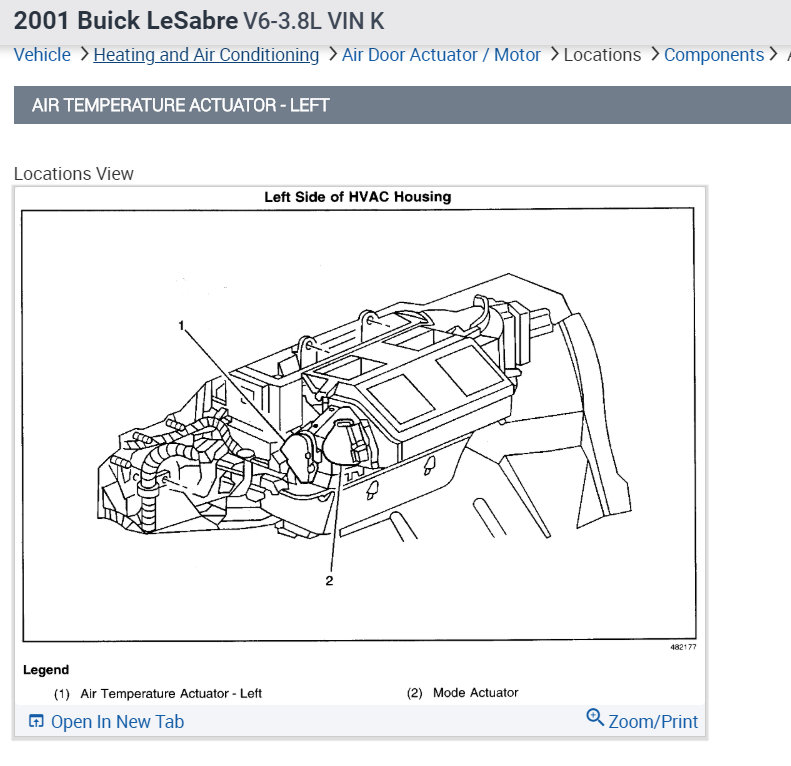 2001 Buick LeSabre V6-3.8L VIN K

Vehicle > Heating and Air Conditioning > Air Door Actuator / Motor > Locations > Components >

AIR TEMPERATURE ACTUATOR - LEFT

Locations View

Left Side of HVAC Housing

1

2

482177

Legend

(1) Air Temperature Actuator - Left

(2) Mode Actuator

Open In New Tab

Zoom/Print