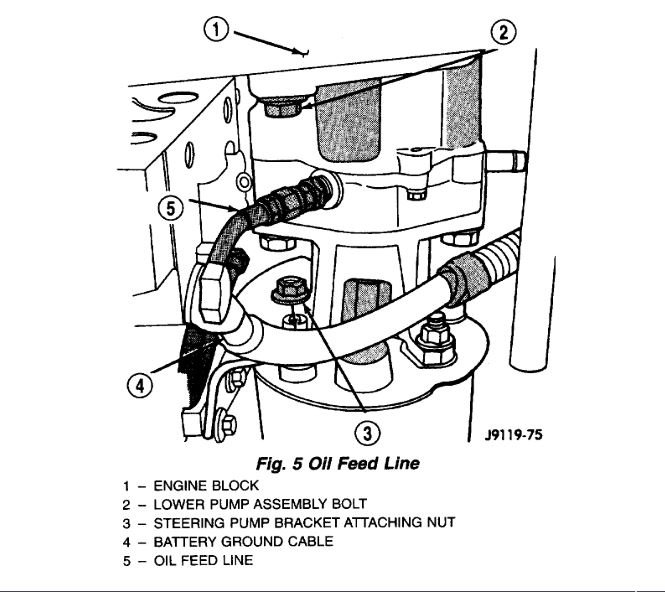 1

2

5

4

3

J9119-75

Fig. 5 Oil Feed Line

1 – ENGINE BLOCK
2 – LOWER PUMP ASSEMBLY BOLT
3 – STEERING PUMP BRACKET ATTACHING NUT
4 – BATTERY GROUND CABLE
5 – OIL FEED LINE