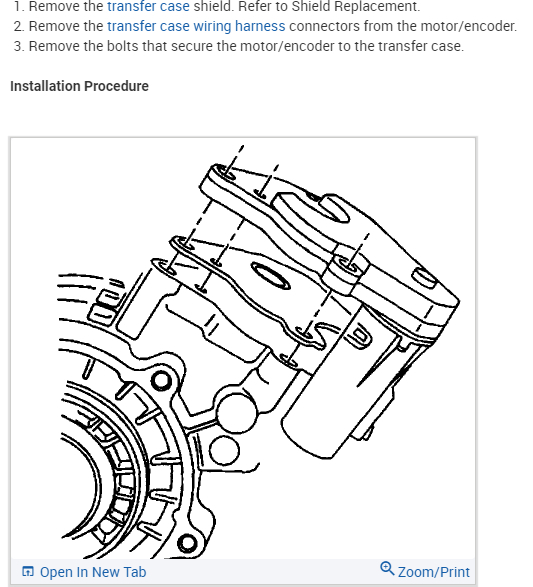 1. Remove the transfer case shield. Refer to Shield Replacement.
2. Remove the transfer case wiring harness connectors from the motor/encoder.
3. Remove the bolts that secure the motor/encoder to the transfer case.

Installation Procedure

Open In New Tab

Zoom/Print