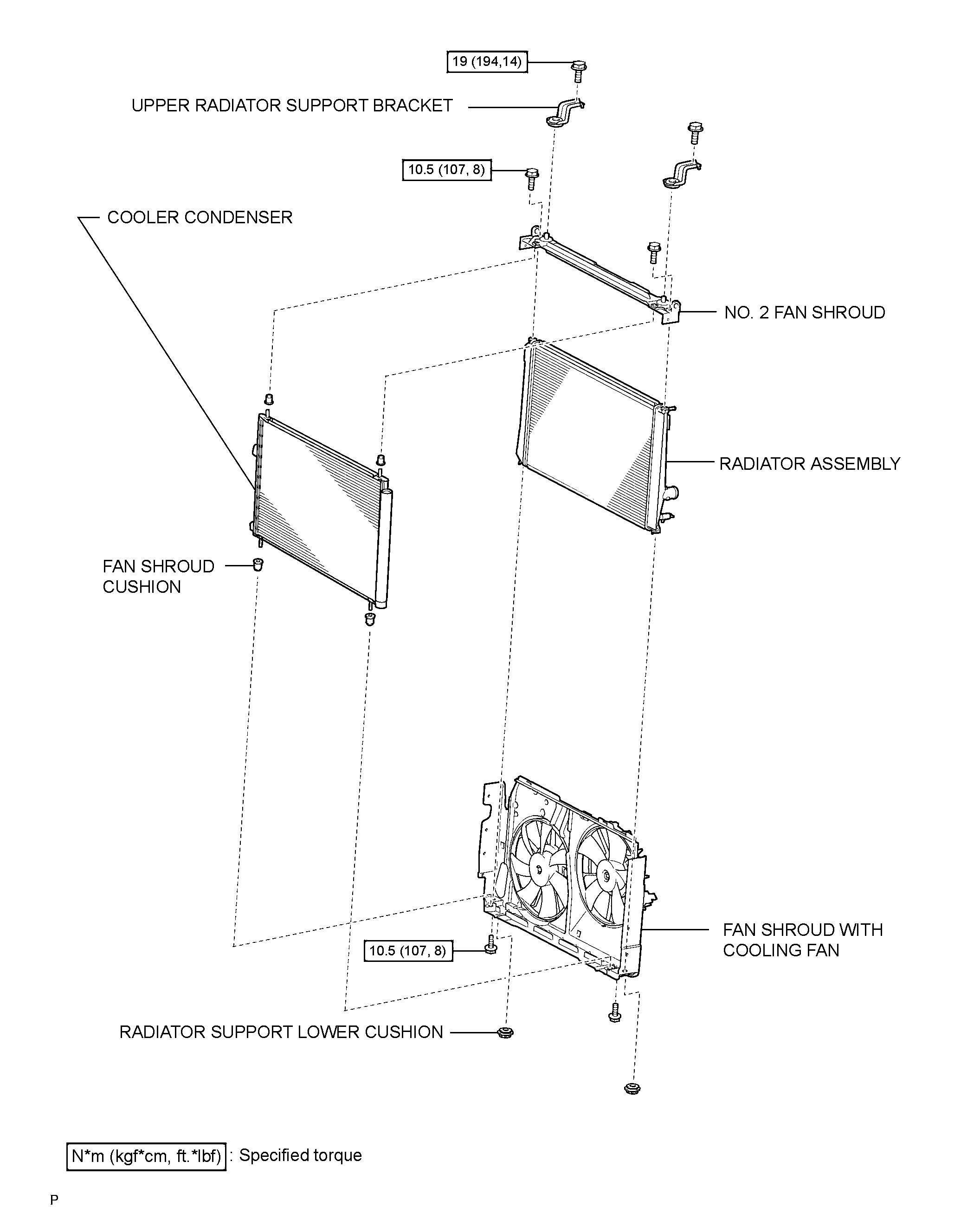 19 (194,14)

UPPER RADIATOR SUPPORT BRACKET

10.5 (107, 8)

COOLER CONDENSER

NO. 2 FAN SHROUD

RADIATOR ASSEMBLY

FAN SHROUD CUSHION

FAN SHROUD WITH COOLING FAN

10.5 (107, 8)

RADIATOR SUPPORT LOWER CUSHION

N*m (kgf*cm, ft.*lbf) : Specified torque

P