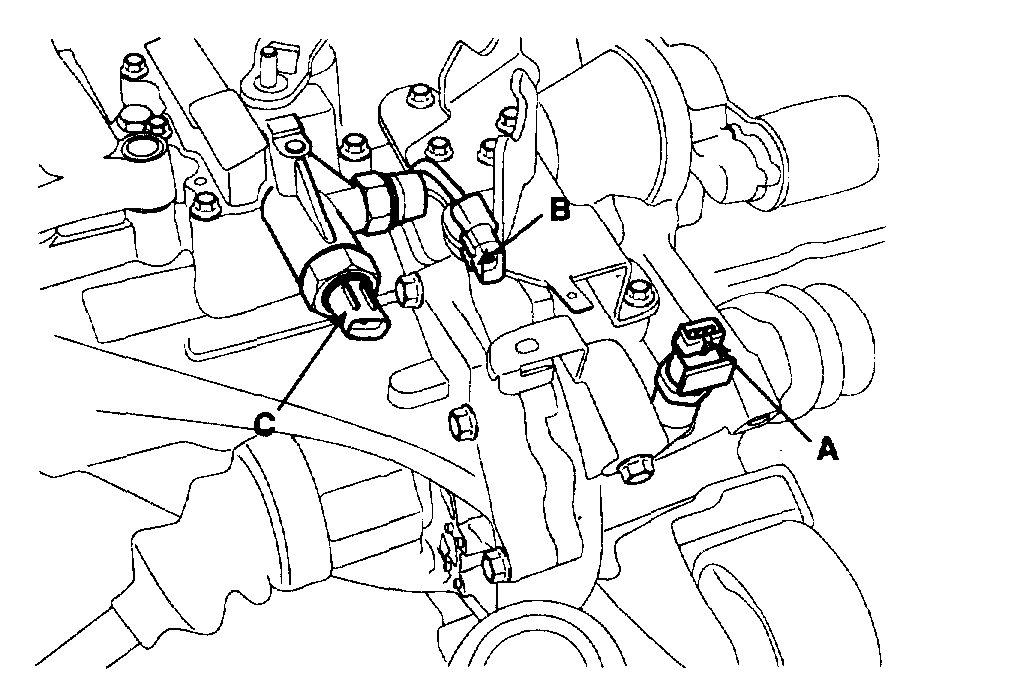 B
C
A