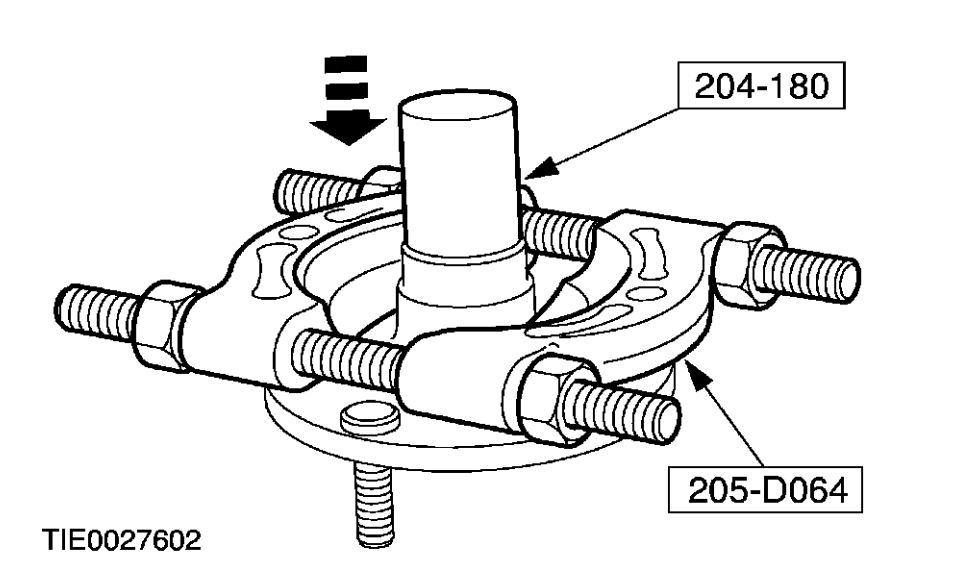 204-180

205-D064

TIE0027602