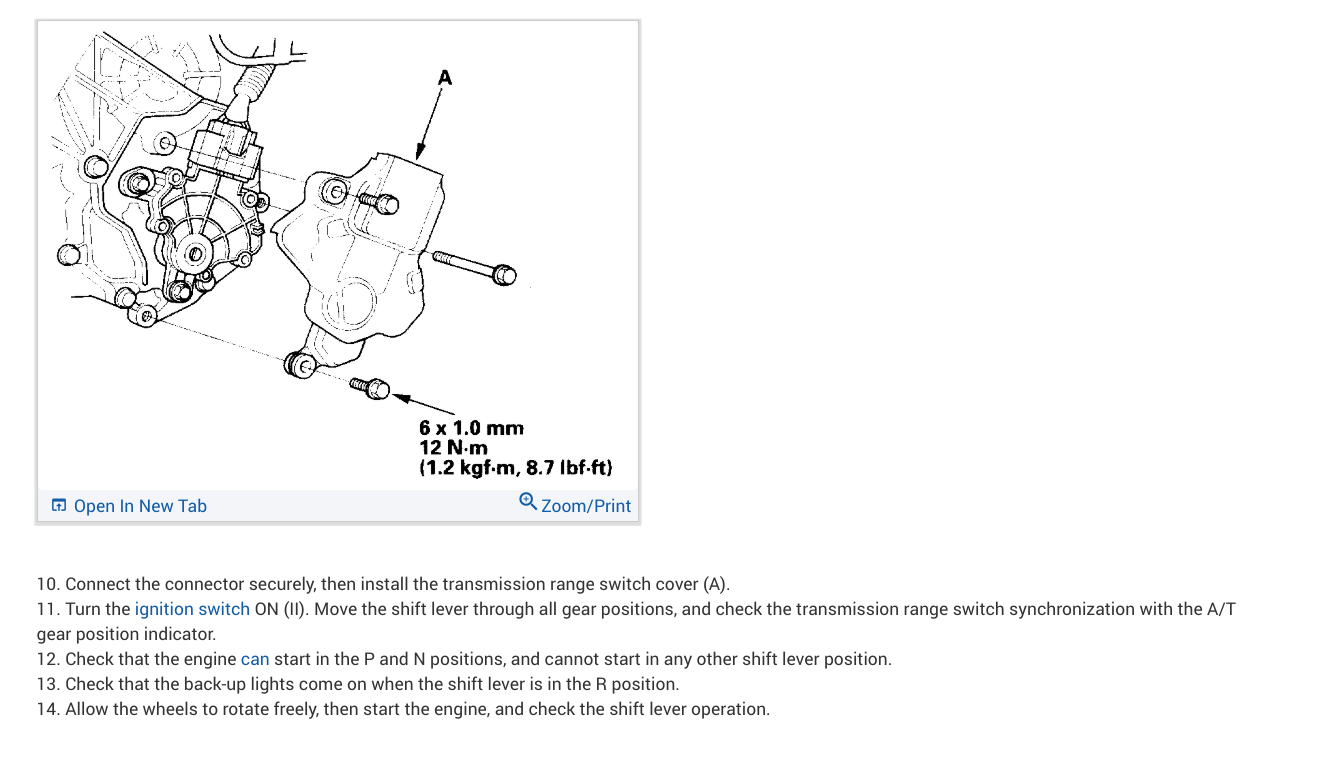 A

6 x 1.0 mm
12 N·m
(1.2 kgf·m, 8.7 lbf·ft)

Open In New Tab
Zoom/Print

10. Connect the connector securely, then install the transmission range switch cover (A).
11. Turn the ignition switch ON (II). Move the shift lever through all gear positions, and check the transmission range switch synchronization with the A/T gear position indicator.
12. Check that the engine can start in the P and N positions, and cannot start in any other shift lever position.
13. Check that the back-up lights come on when the shift lever is in the R position.
14. Allow the wheels to rotate freely, then start the engine, and check the shift lever operation.