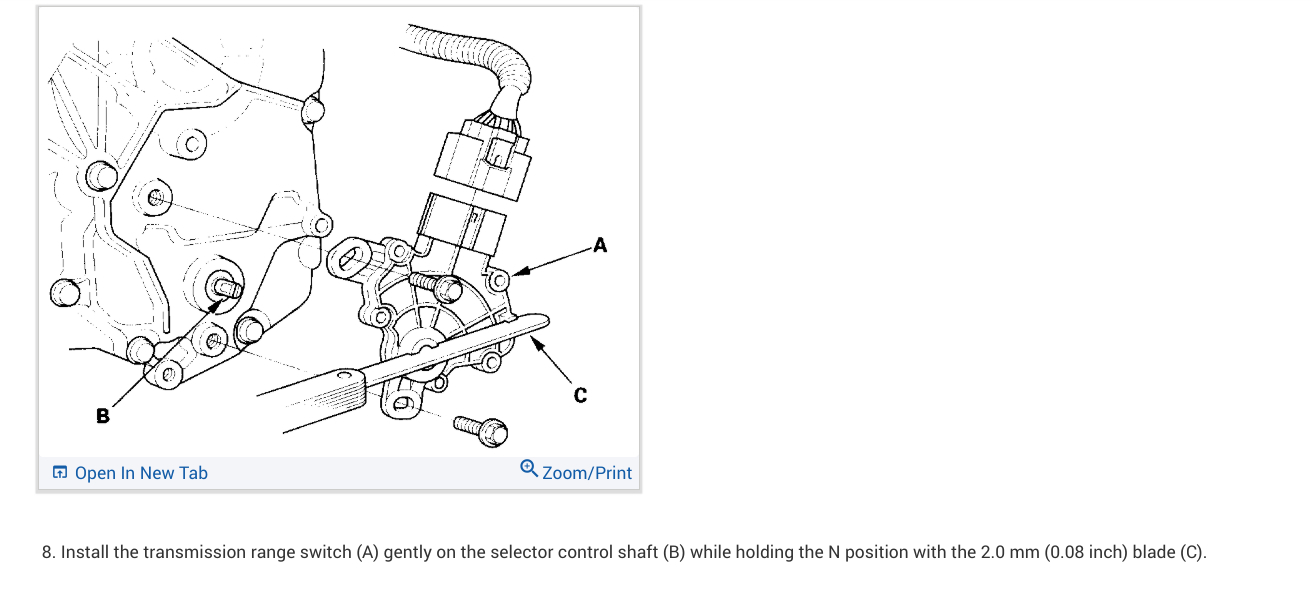 A

B

C

Open In New Tab

Zoom/Print

8. Install the transmission range switch (A) gently on the selector control shaft (B) while holding the N position with the 2.0 mm (0.08 inch) blade (C).