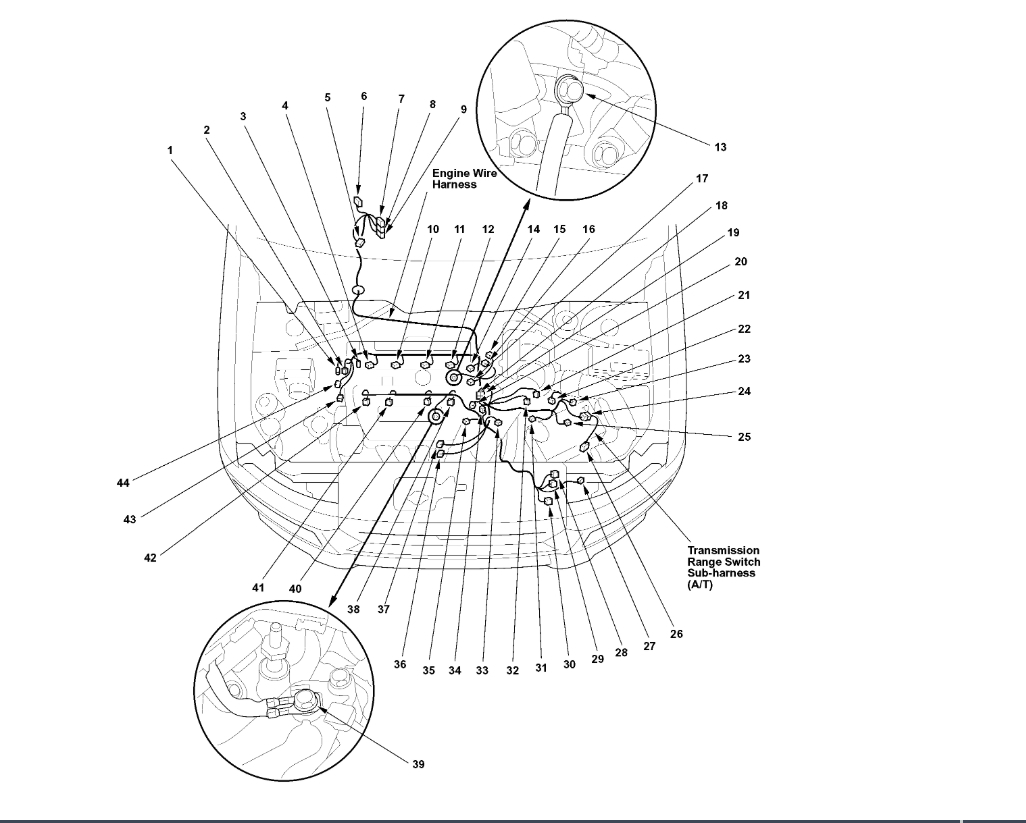 1
2
3
4
5
6
7
8
9
Engine Wire Harness
10
11
12
13
14
15
16
17
18
19
20
21
22
23
24
25
Transmission Range Switch Sub-harness (A/T)
26
27
28
29
30
31
32
33
34
35
36
37
38
39
40
41
42
43
44