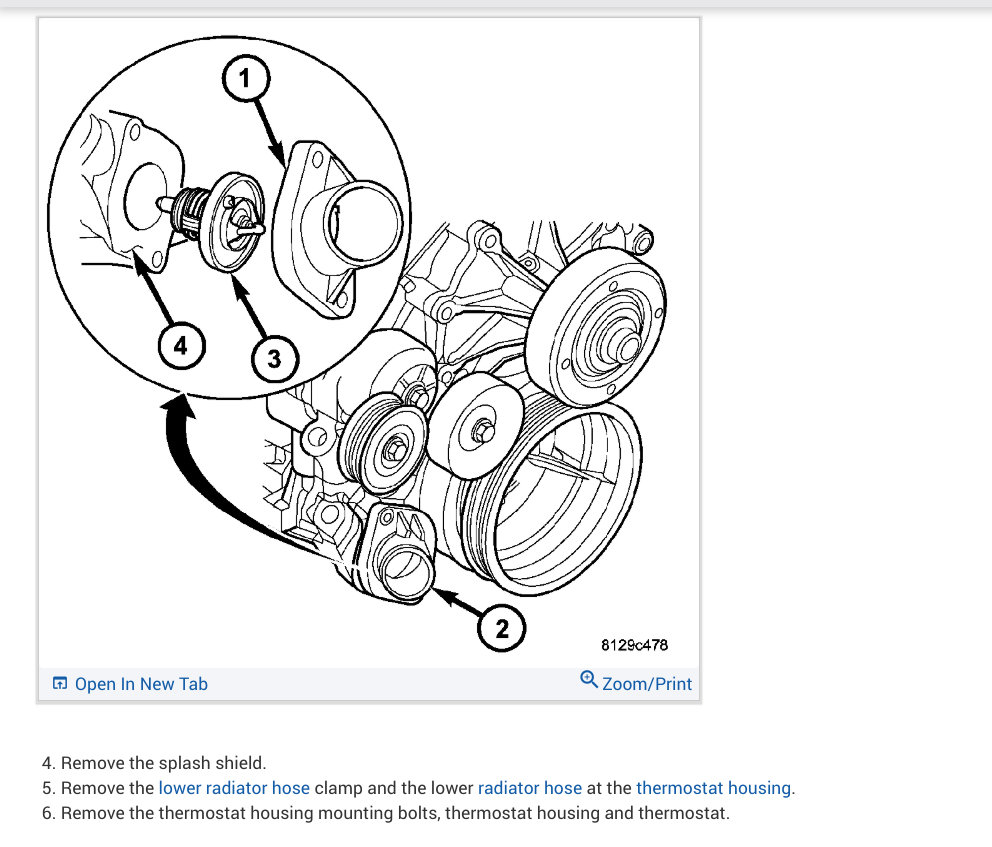 1

4

3

2

8129c478

Open In New Tab

Zoom/Print

4. Remove the splash shield.
5. Remove the lower radiator hose clamp and the lower radiator hose at the thermostat housing.
6. Remove the thermostat housing mounting bolts, thermostat housing and thermostat.