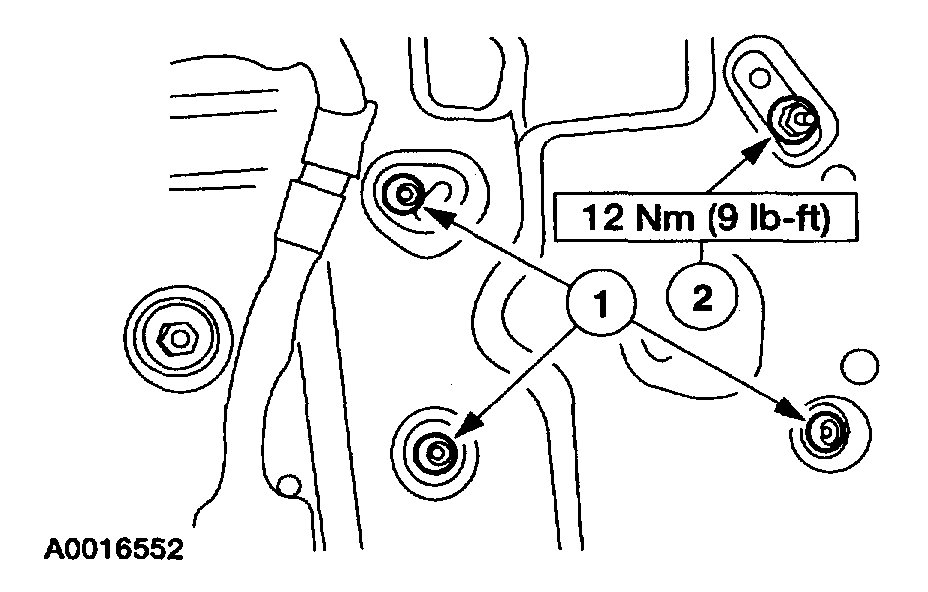 12 Nm (9 lb-ft)

1

2

A0016552