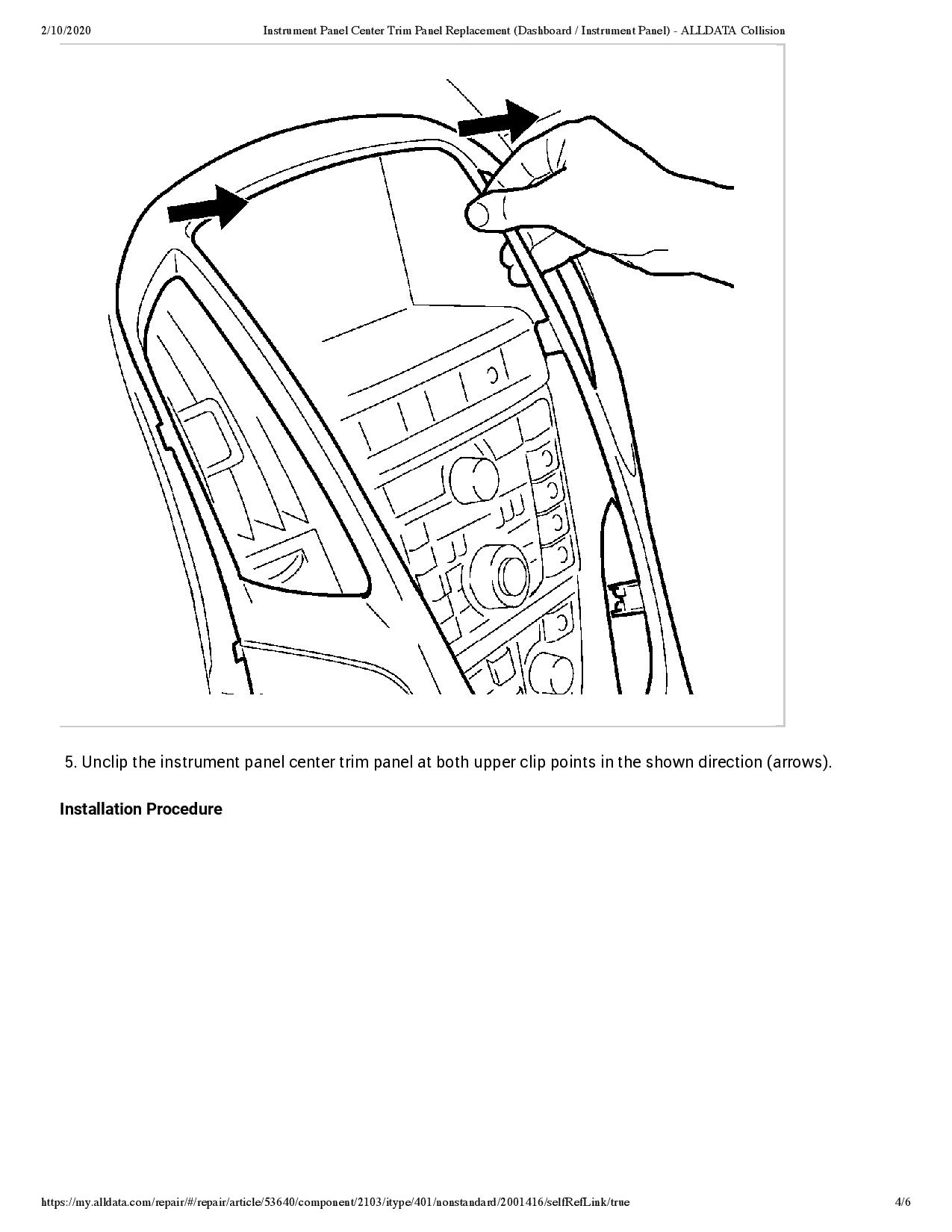 2/10/2020 Instrument Panel Center Trim Panel Replacement (Dashboard / Instrument Panel) - ALLDATA Collision

5. Unclip the instrument panel center trim panel at both upper clip points in the shown direction (arrows).

Installation Procedure

https://my.alldata.com/repair/#/repair/article/53640/component/2103/itype/401/nonstandard/2001416/selfRefLink/true 4/6