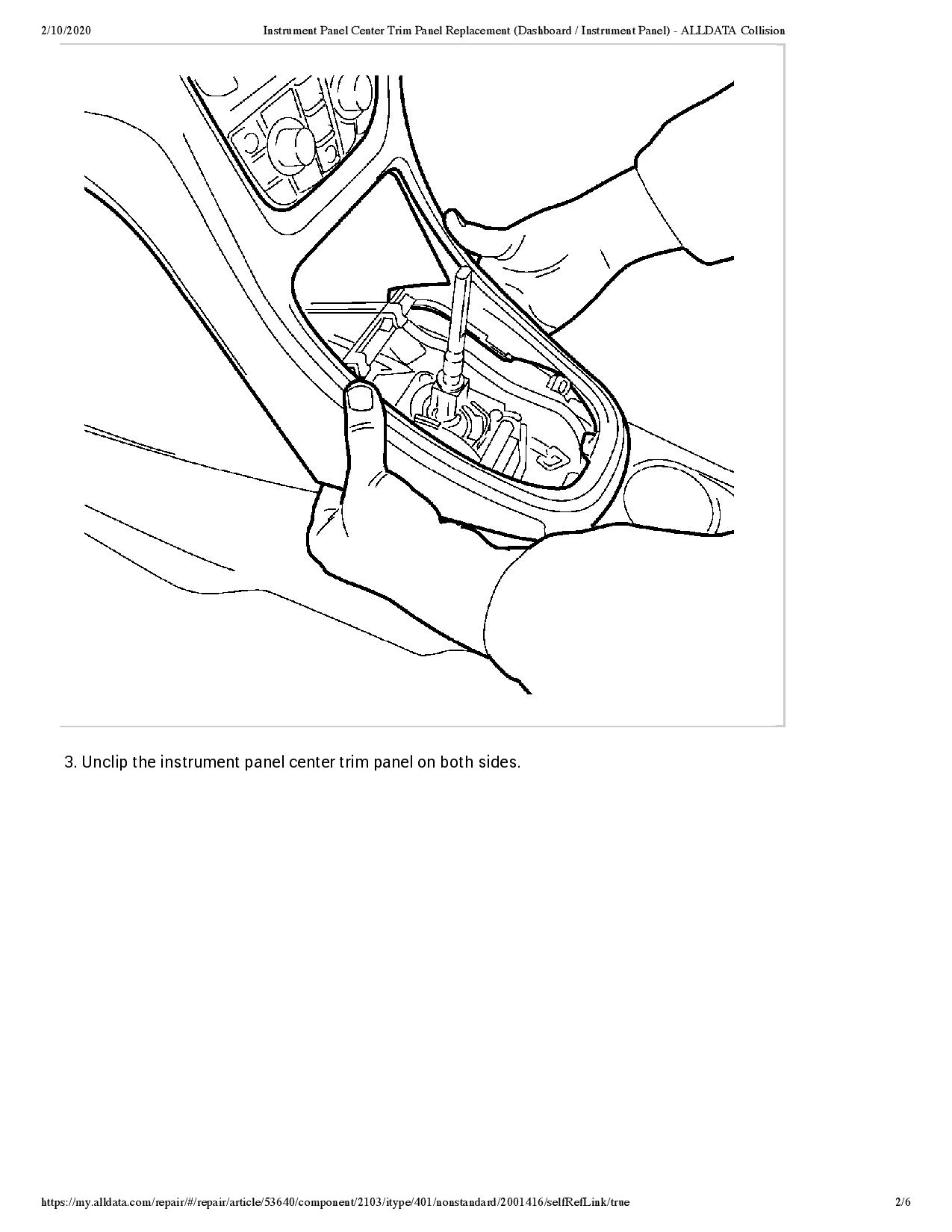 2/10/2020 Instrument Panel Center Trim Panel Replacement (Dashboard / Instrument Panel) - ALLDATA Collision

3. Unclip the instrument panel center trim panel on both sides.

https://my.alldata.com/repair/#/repair/article/53640/component/2103/itype/401/nonstandard/2001416/selfRefLink/true 2/6