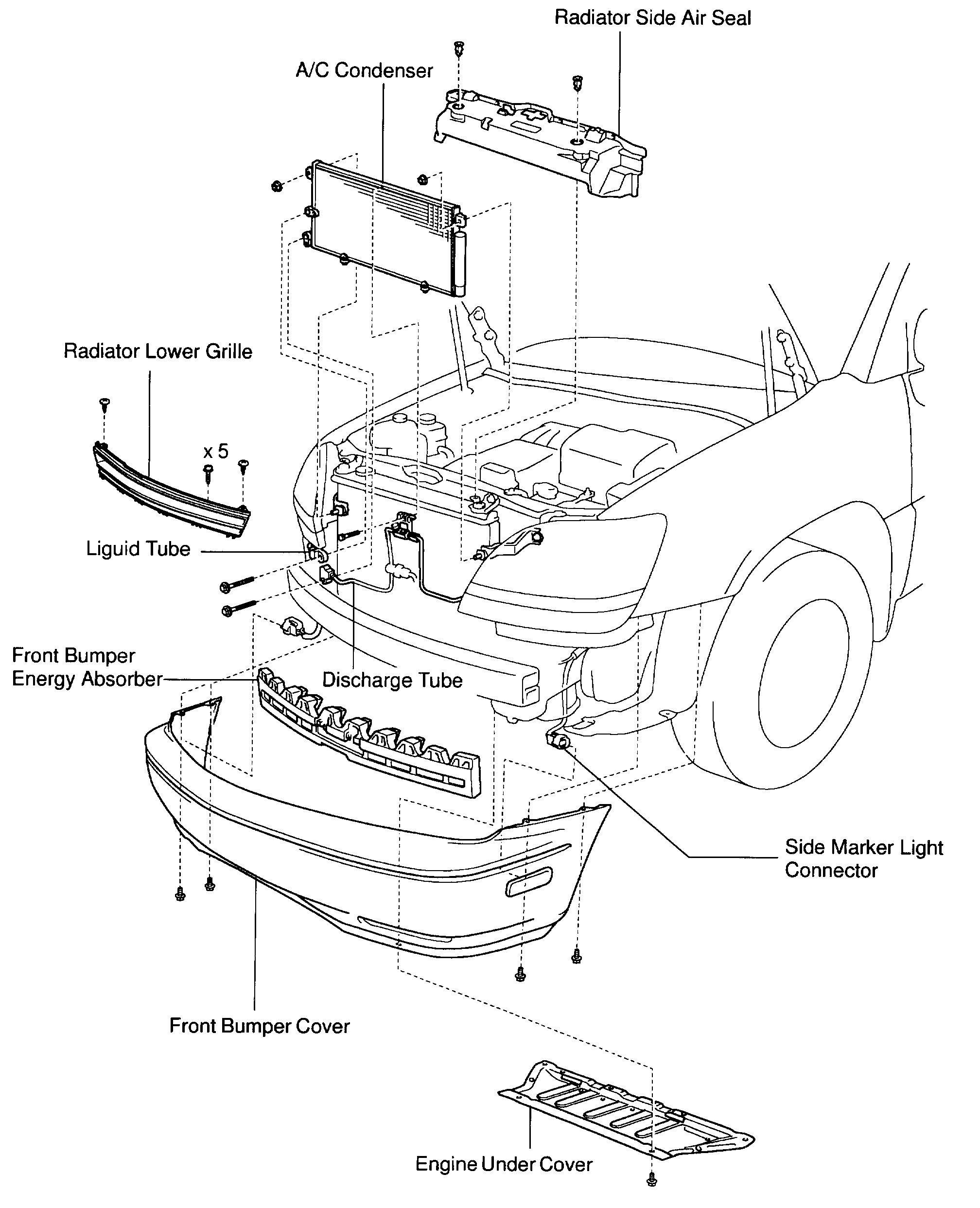 Radiator Side Air Seal

A/C Condenser

Radiator Lower Grille

x 5

Liguid Tube

Front Bumper
Energy Absorber

Discharge Tube

Side Marker Light
Connector

Front Bumper Cover

Engine Under Cover