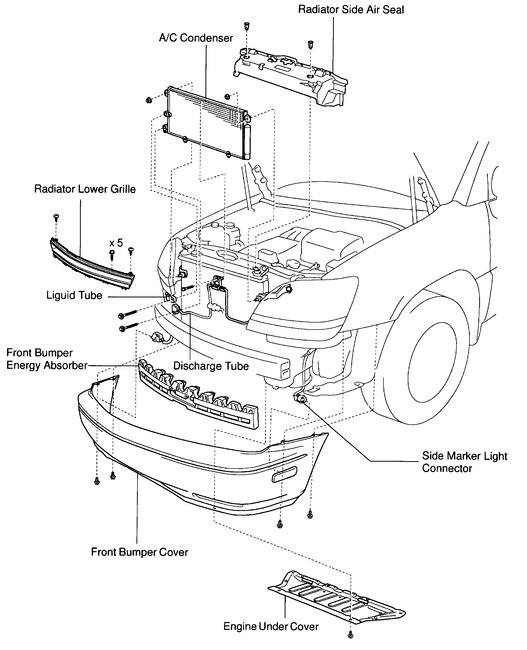 Radiator Side Air Seal

A/C Condenser

Radiator Lower Grille

x 5

Liguid Tube

Front Bumper Energy Absorber

Discharge Tube

Side Marker Light Connector

Front Bumper Cover

Engine Under Cover