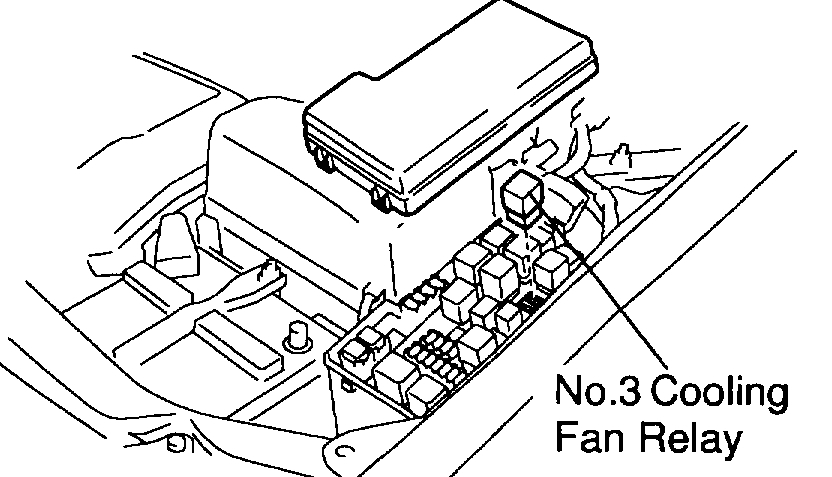 No.3 Cooling
Fan Relay