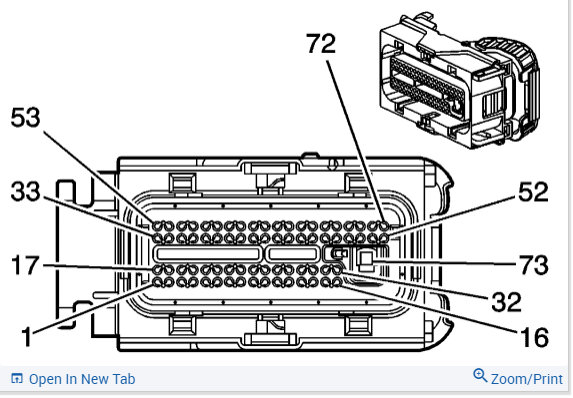 72
53
33
52
17
73
32
1
16
Open In New Tab
Zoom/Print