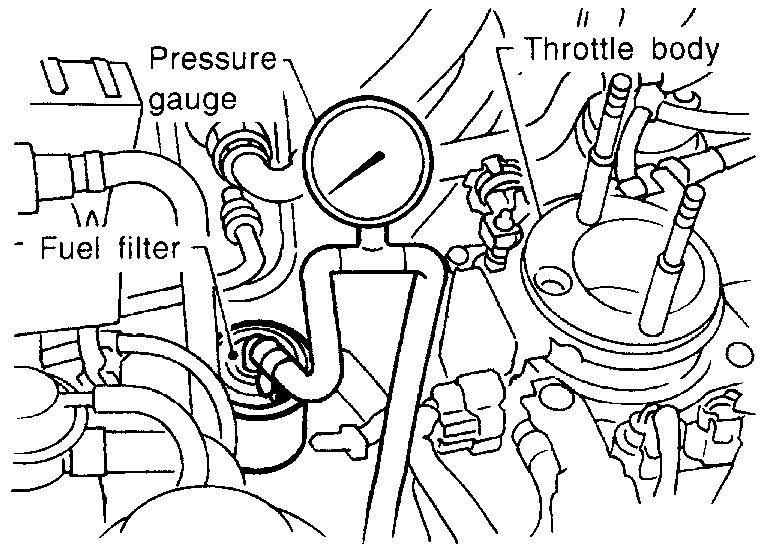 Pressure gauge

Throttle body

Fuel filter