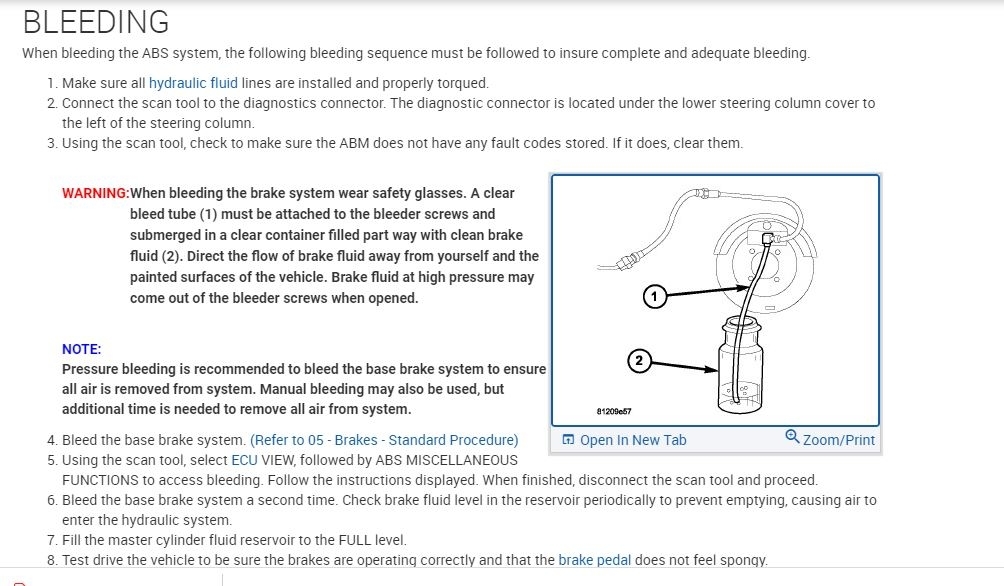 BLEEDING

When bleeding the ABS system, the following bleeding sequence must be followed to insure complete and adequate bleeding.

1. Make sure all hydraulic fluid lines are installed and properly torqued.
2. Connect the scan tool to the diagnostics connector. The diagnostic connector is located under the lower steering column cover to the left of the steering column.
3. Using the scan tool, check to make sure the ABM does not have any fault codes stored. If it does, clear them.

WARNING:When bleeding the brake system wear safety glasses. A clear bleed tube (1) must be attached to the bleeder screws and submerged in a clear container filled part way with clean brake fluid (2). Direct the flow of brake fluid away from yourself and the painted surfaces of the vehicle. Brake fluid at high pressure may come out of the bleeder screws when opened.

NOTE:
Pressure bleeding is recommended to bleed the base brake system to ensure all air is removed from system. Manual bleeding may also be used, but additional time is needed to remove all air from system.

1

2

81209e57

Open In New Tab

Zoom/Print

4. Bleed the base brake system. (Refer to 05 - Brakes - Standard Procedure)
5. Using the scan tool, select ECU VIEW, followed by ABS MISCELLANEOUS FUNCTIONS to access bleeding. Follow the instructions displayed. When finished, disconnect the scan tool and proceed.
6. Bleed the base brake system a second time. Check brake fluid level in the reservoir periodically to prevent emptying, causing air to enter the hydraulic system.
7. Fill the master cylinder fluid reservoir to the FULL level.
8. Test drive the vehicle to be sure the brakes are operating correctly and that the brake pedal does not feel spongy.