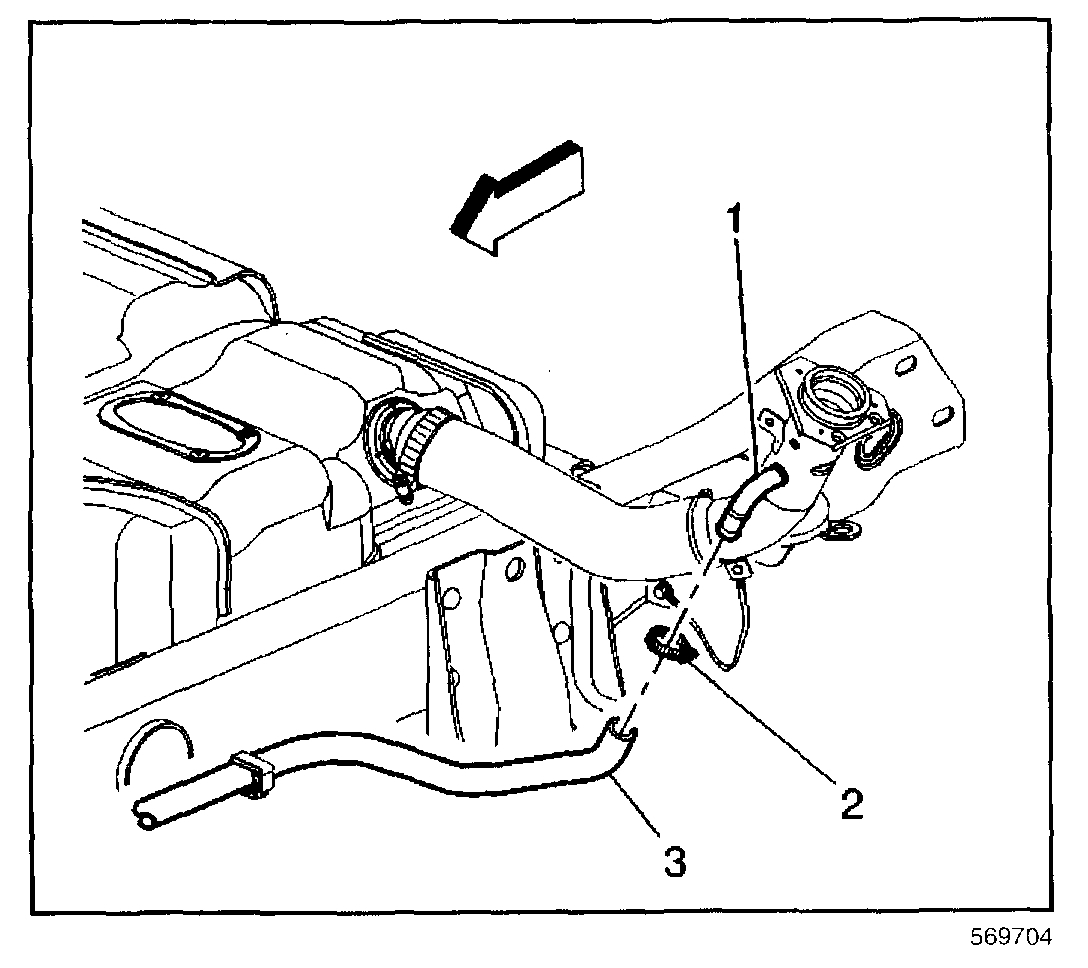 1
2
3
569704