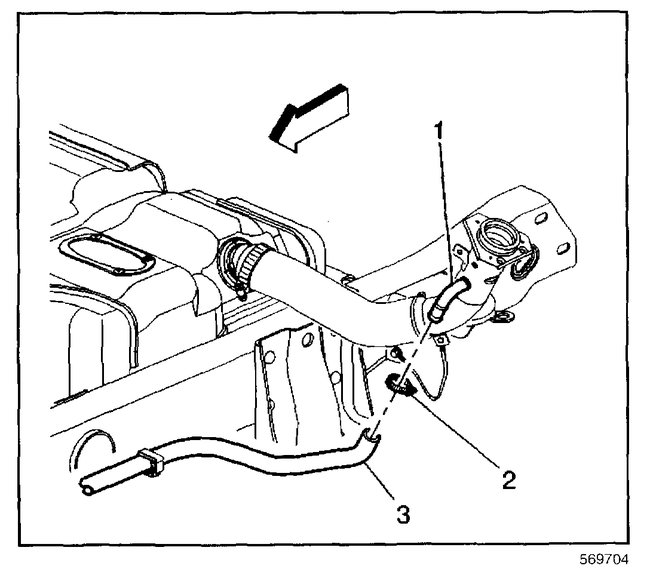 1

2

3

569704