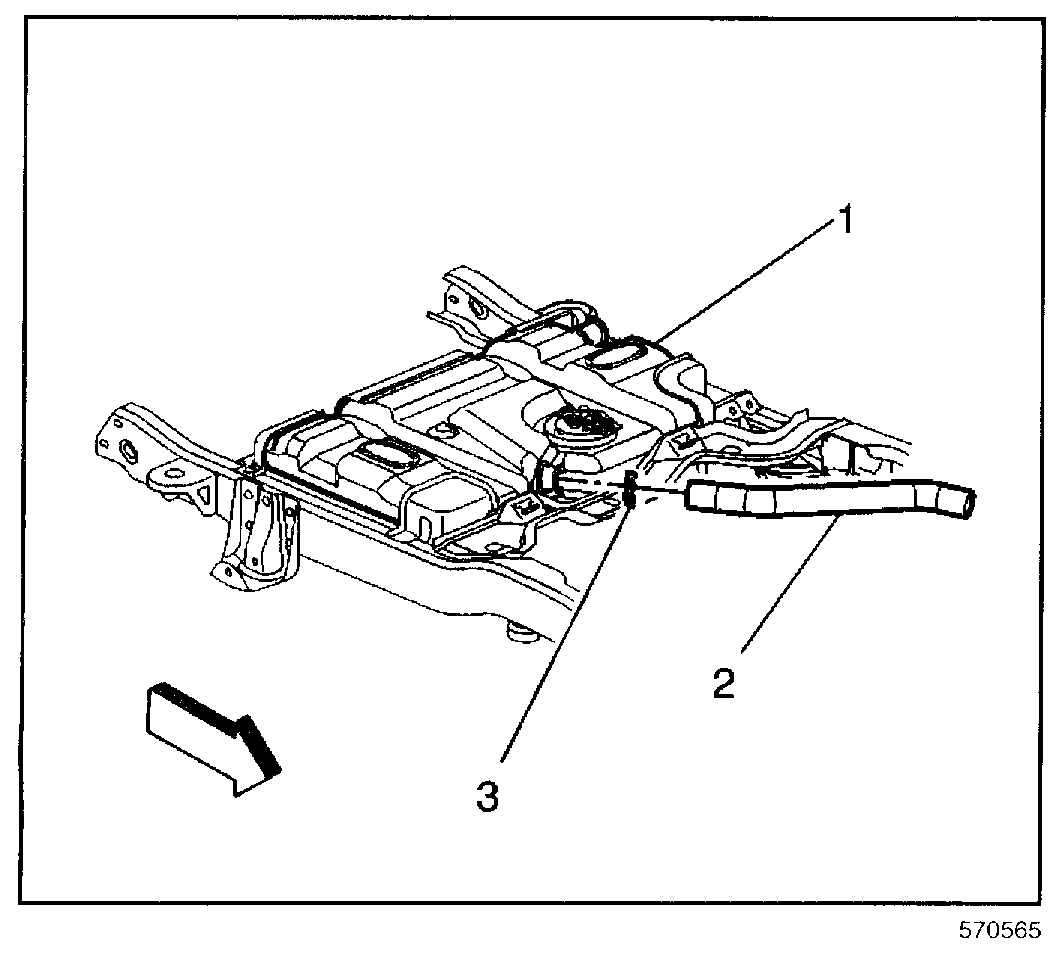 1

2

3

570565